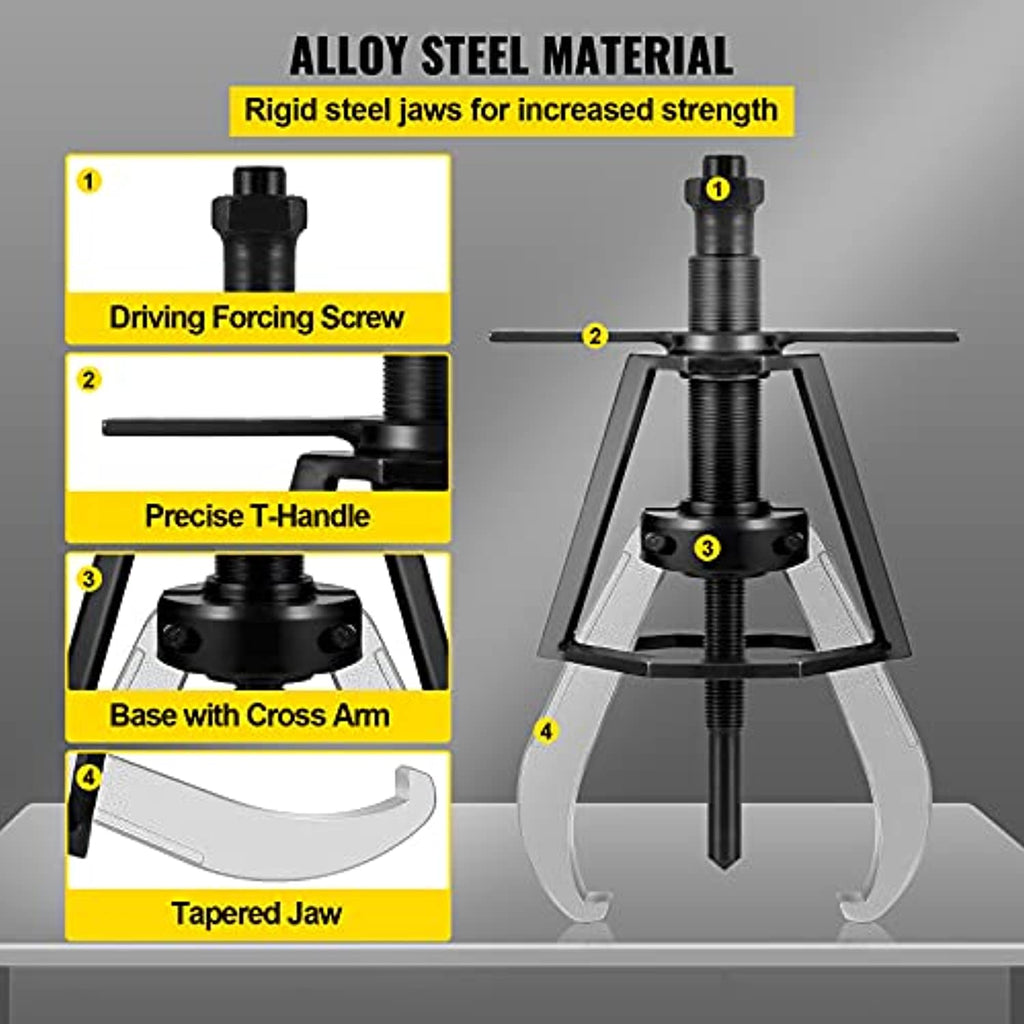 ALLOY STEEL MATERIAL

Rigid steel jaws for increased strength

1

Driving Forcing Screw

2

Precise T-Handle

3

Base with Cross Arm

4

Tapered Jaw

1

2

3

4