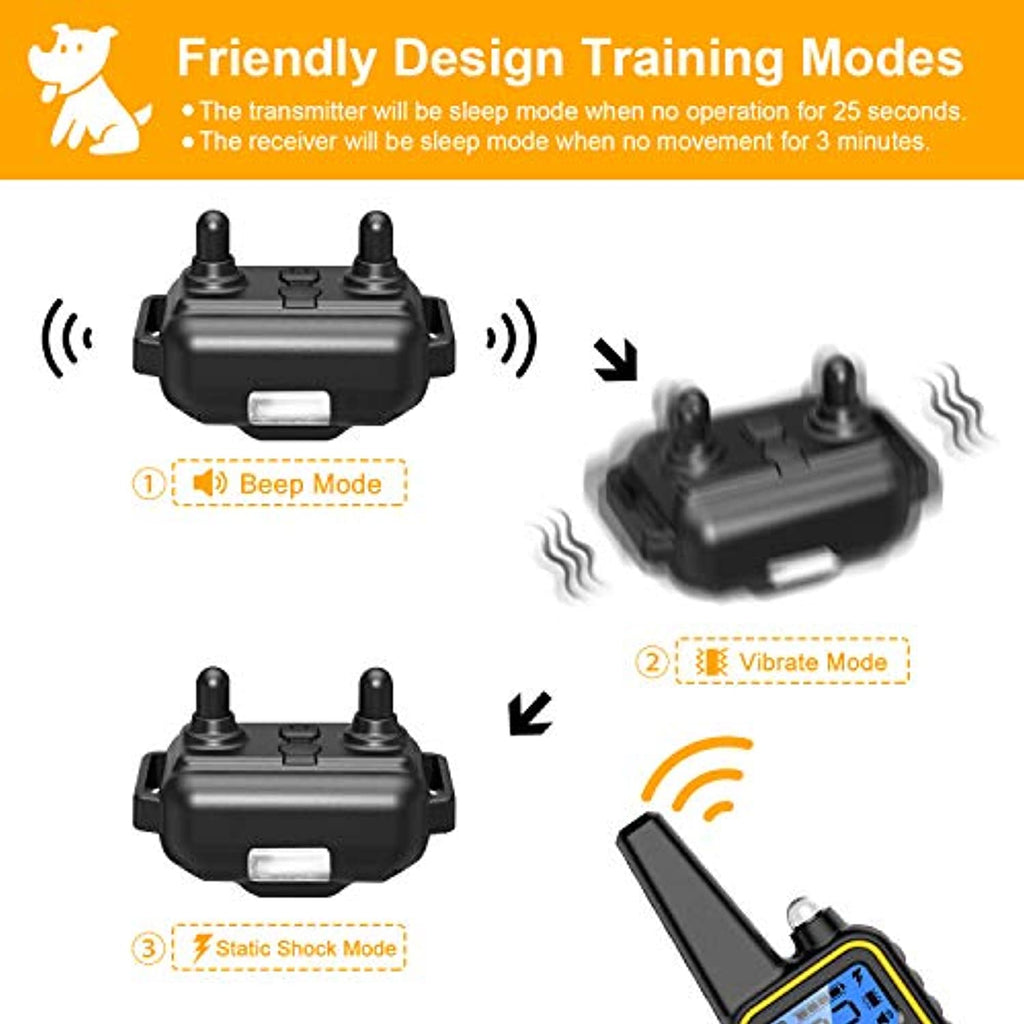 Friendly Design Training Modes

• The transmitter will be sleep mode when no operation for 25 seconds.
• The receiver will be sleep mode when no movement for 3 minutes.

① Beep Mode

② Vibrate Mode

③ Static Shock Mode