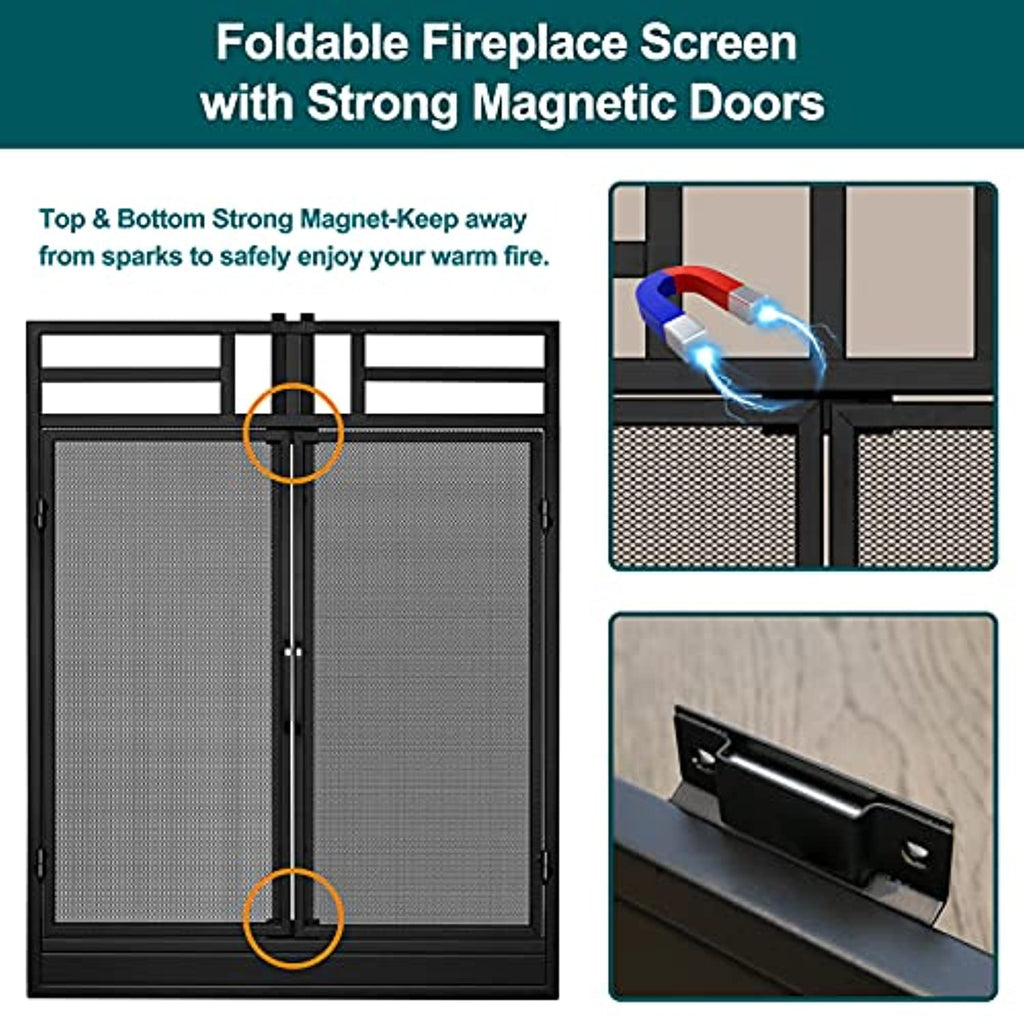 Foldable Fireplace Screen with Strong Magnetic Doors

Top & Bottom Strong Magnet-Keep away from sparks to safely enjoy your warm fire.