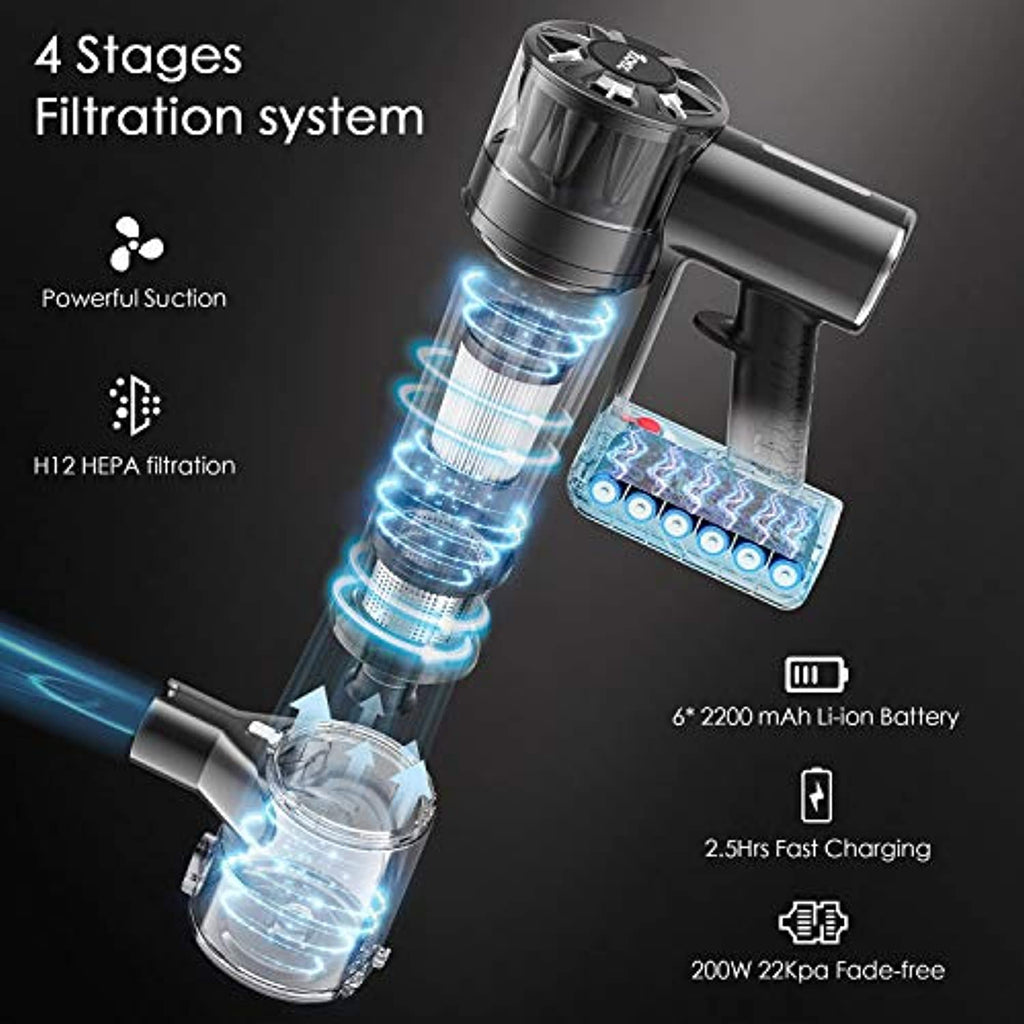 4 Stages
Filtration system

Powerful Suction

H12 HEPA filtration

6* 2200 mAh Li-ion Battery

2.5Hrs Fast Charging

200W 22Kpa Fade-free