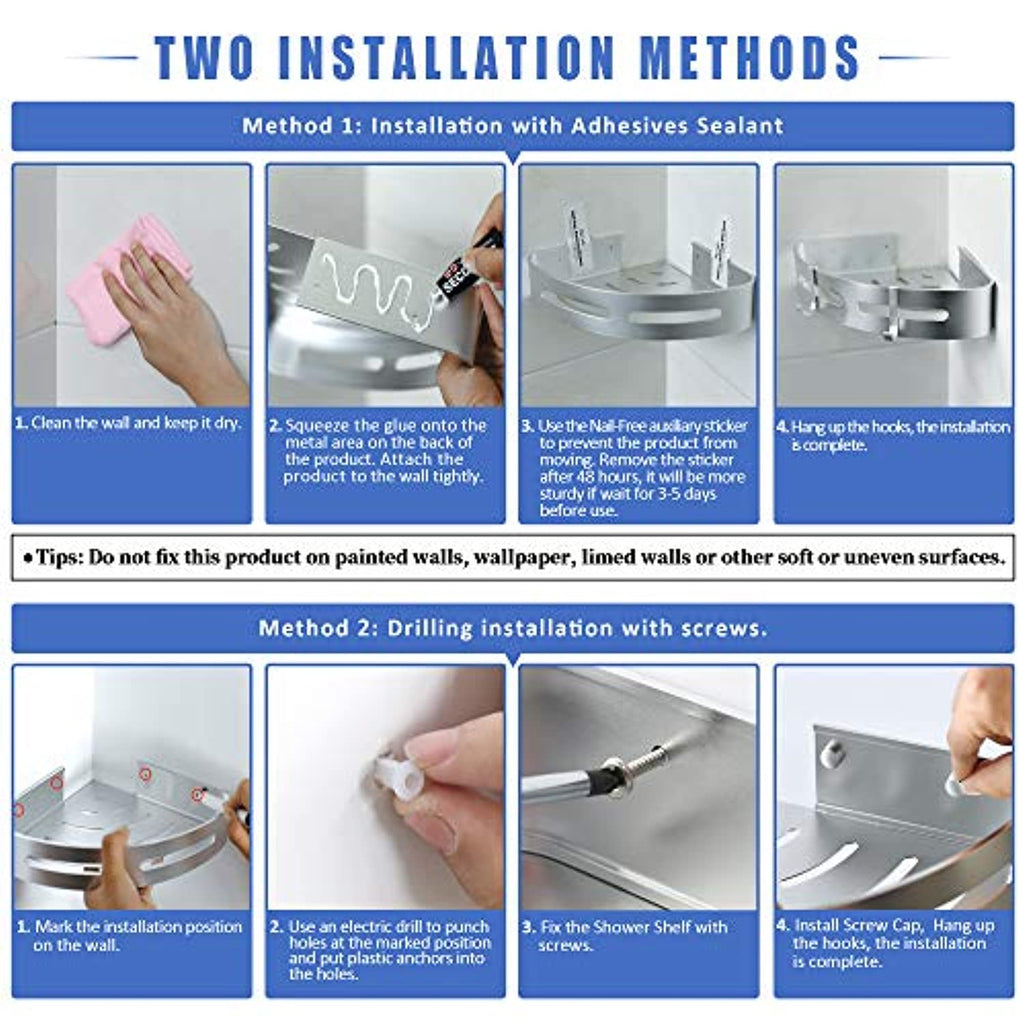 TWO INSTALLATION METHODS

Method 1: Installation with Adhesives Sealant

1. Clean the wall and keep it dry.

2. Squeeze the glue onto the metal area on the back of the product. Attach the product to the wall tightly.

3. Use the Nail-Free auxiliary sticker to prevent the product from moving. Remove the sticker after 48 hours, it will be more sturdy if wait for 3-5 days before use.

4. Hang up the hooks, the installation is complete.

• Tips: Do not fix this product on painted walls, wallpaper, limed walls or other soft or uneven surfaces.

Method 2: Drilling installation with screws.

1. Mark the installation position on the wall.

2. Use an electric drill to punch holes at the marked position and put plastic anchors into the holes.

3. Fix the Shower Shelf with screws.

4. Install Screw Cap, Hang up the hooks, the installation is complete.