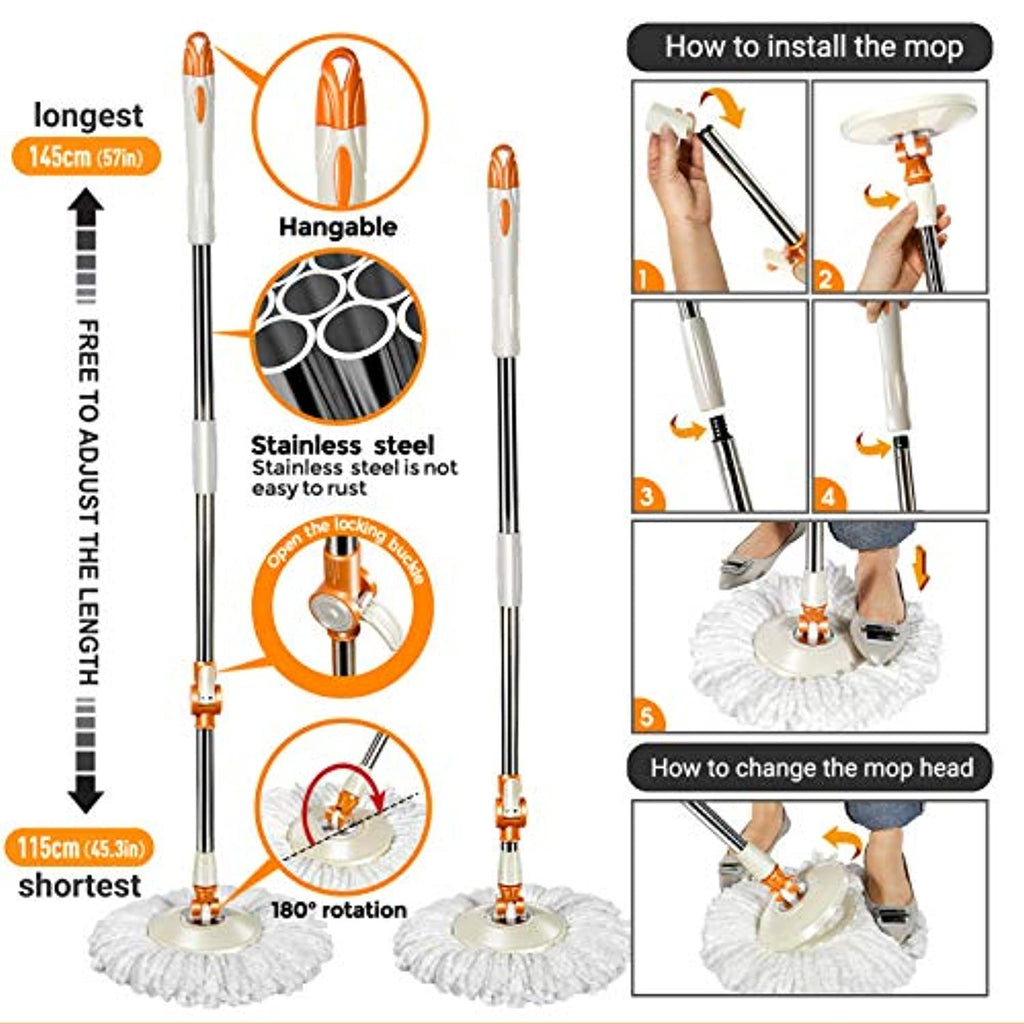 longest
145cm (57in)

FREE TO ADJUST THE LENGTH

115cm (45.3in)
shortest

Hangable

Stainless steel
Stainless steel is not easy to rust

Open the locking buckle

180° rotation

How to install the mop

1
2
3
4
5

How to change the mop head