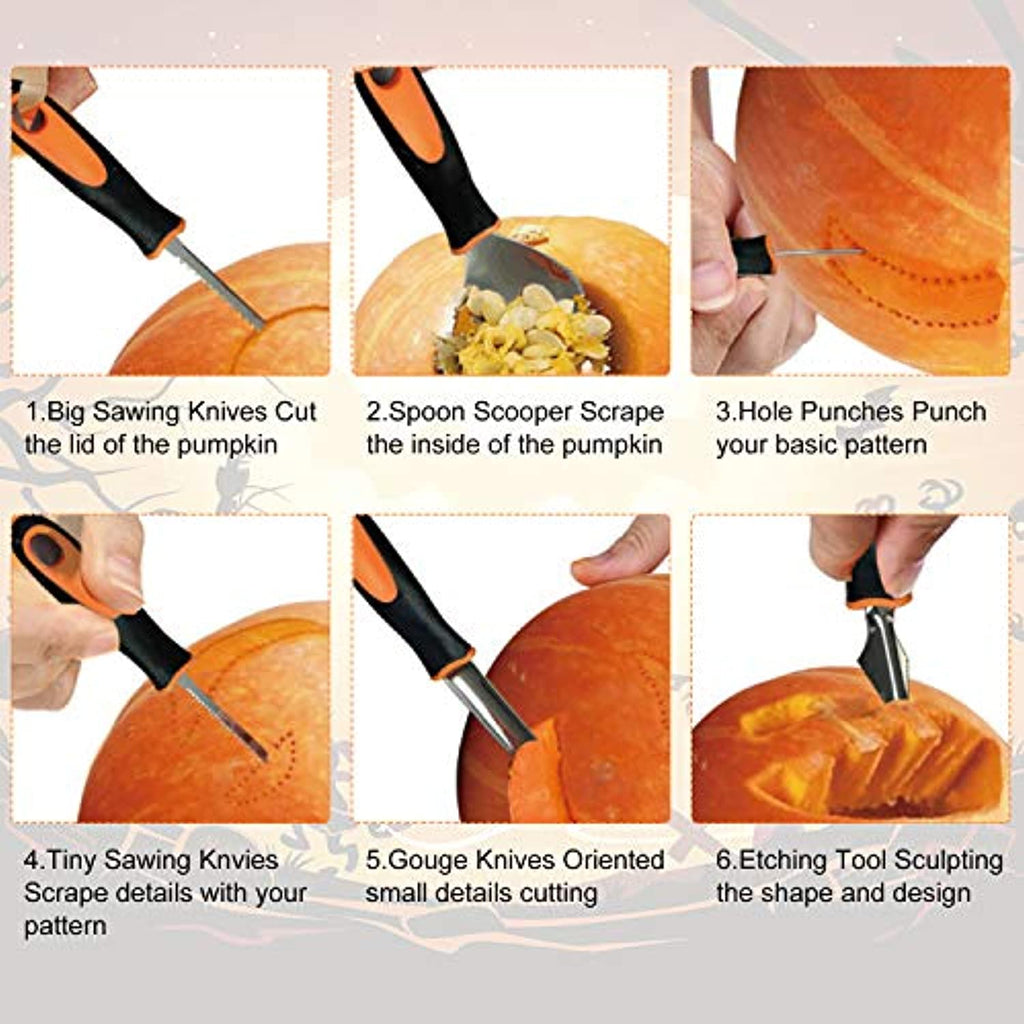 1.Big Sawing Knives Cut the lid of the pumpkin

2.Spoon Scooper Scrape the inside of the pumpkin

3.Hole Punches Punch your basic pattern

4.Tiny Sawing Knvies Scrape details with your pattern

5.Gouge Knives Oriented small details cutting

6.Etching Tool Sculpting the shape and design