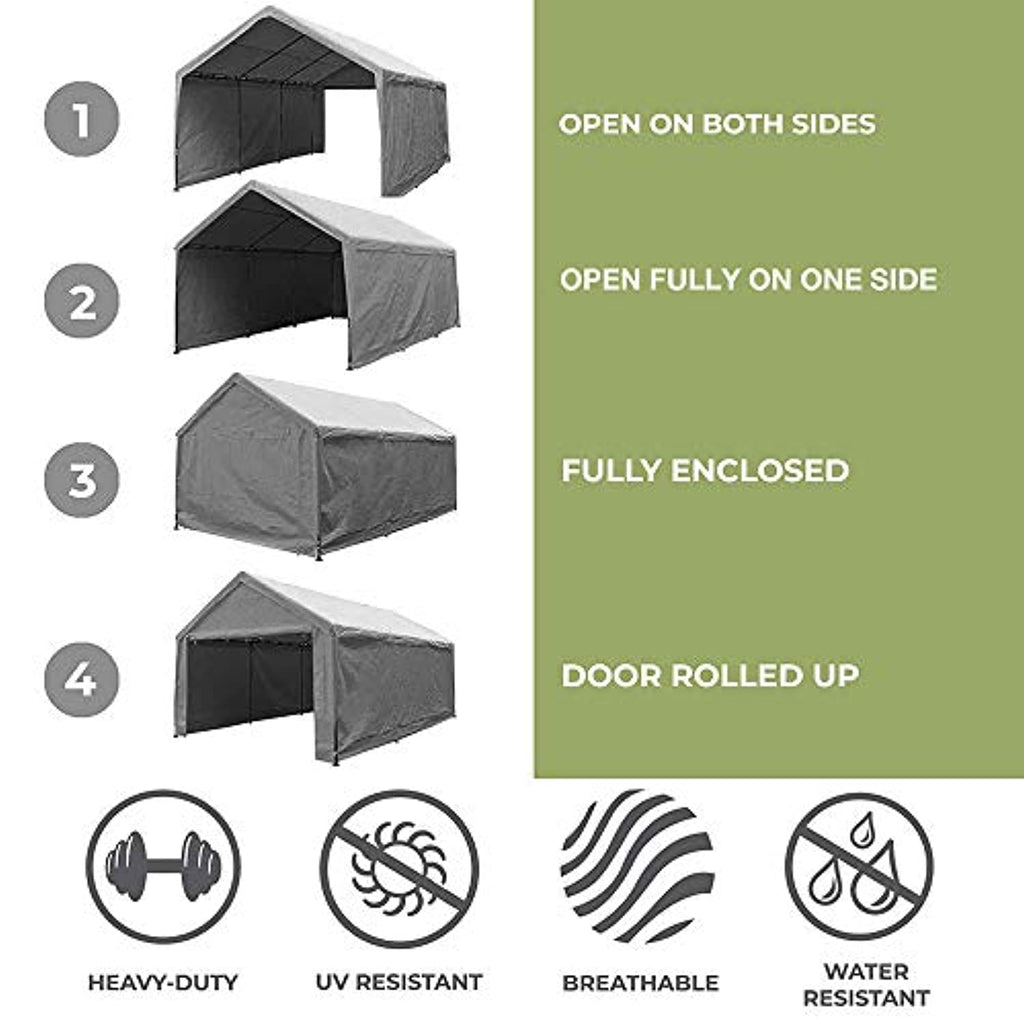 1

OPEN ON BOTH SIDES

2

OPEN FULLY ON ONE SIDE

3

FULLY ENCLOSED

4

DOOR ROLLED UP

HEAVY-DUTY

UV RESISTANT

BREATHABLE

WATER RESISTANT