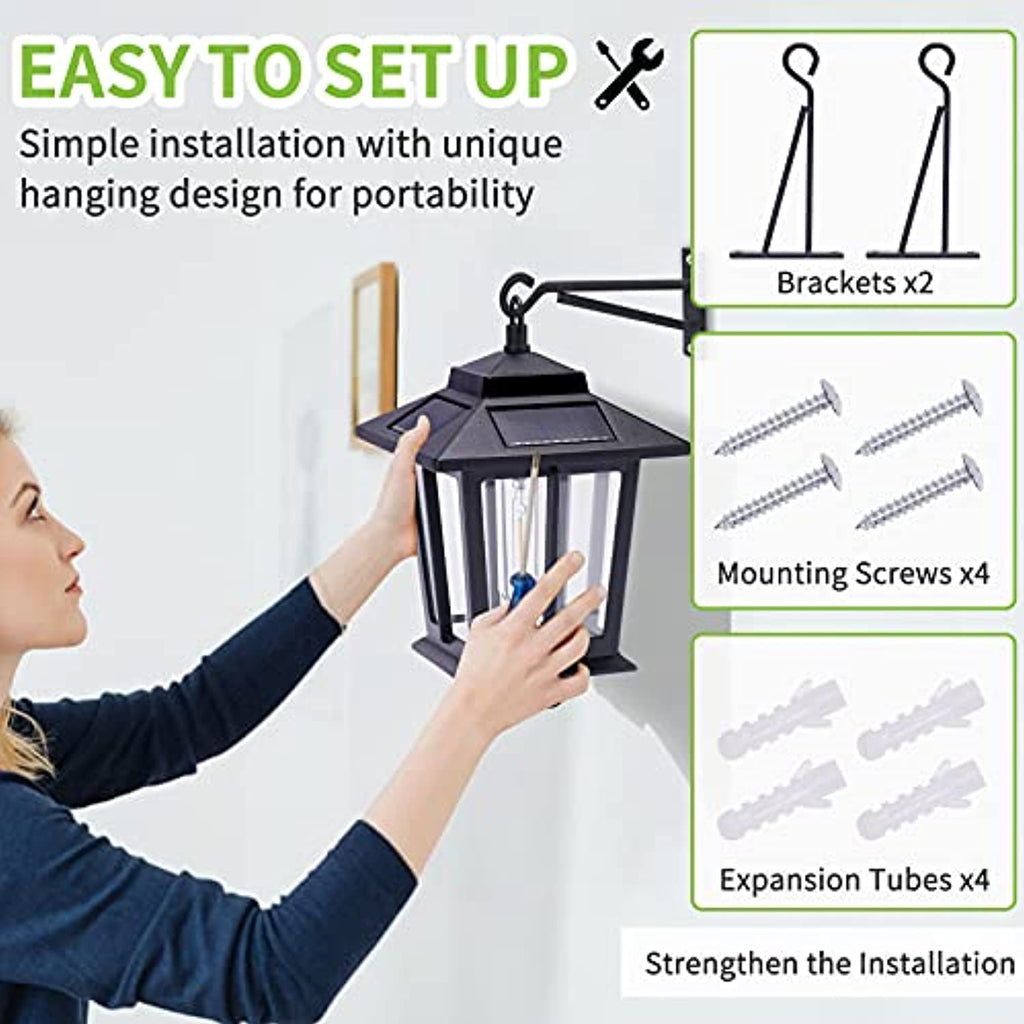 EASY TO SET UP

Simple installation with unique hanging design for portability

Brackets x2

Mounting Screws x4

Expansion Tubes x4

Strengthen the Installation