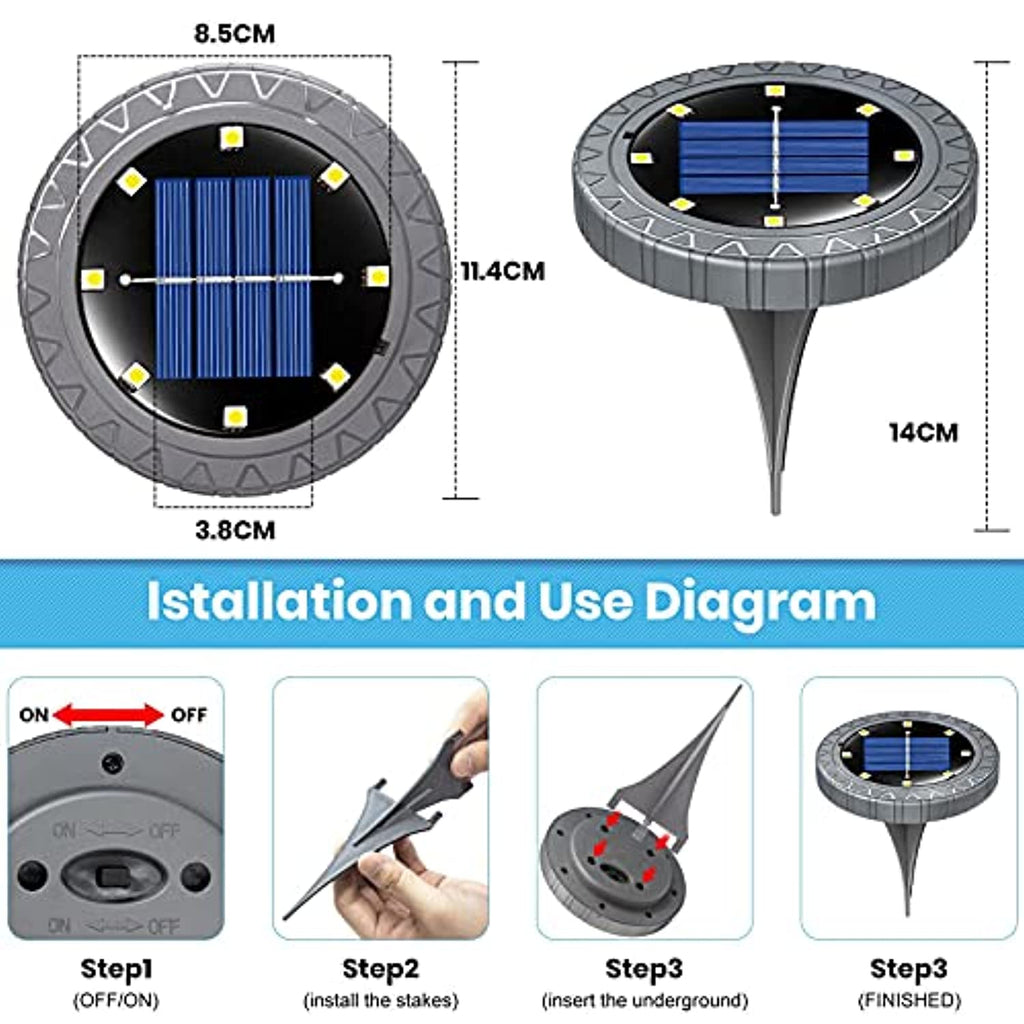 8.5CM

11.4CM

3.8CM

14CM

Istallation and Use Diagram

ON OFF

ON OFF

ON OFF

Step1
(OFF/ON)

Step2
(install the stakes)

Step3
(insert the underground)

Step3
(FINISHED)