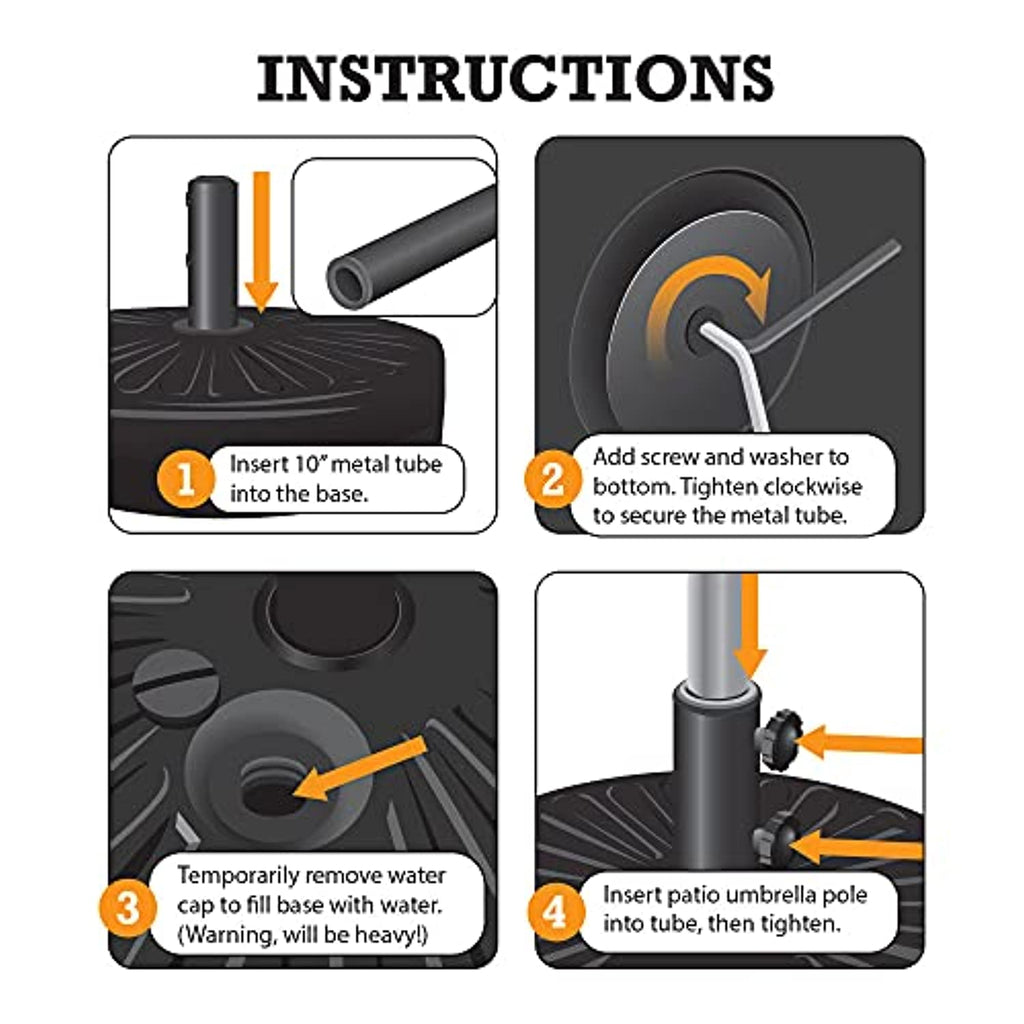 INSTRUCTIONS

1 Insert 10" metal tube into the base.

2 Add screw and washer to bottom. Tighten clockwise to secure the metal tube.

3 Temporarily remove water cap to fill base with water. (Warning, will be heavy!)

4 Insert patio umbrella pole into tube, then tighten.