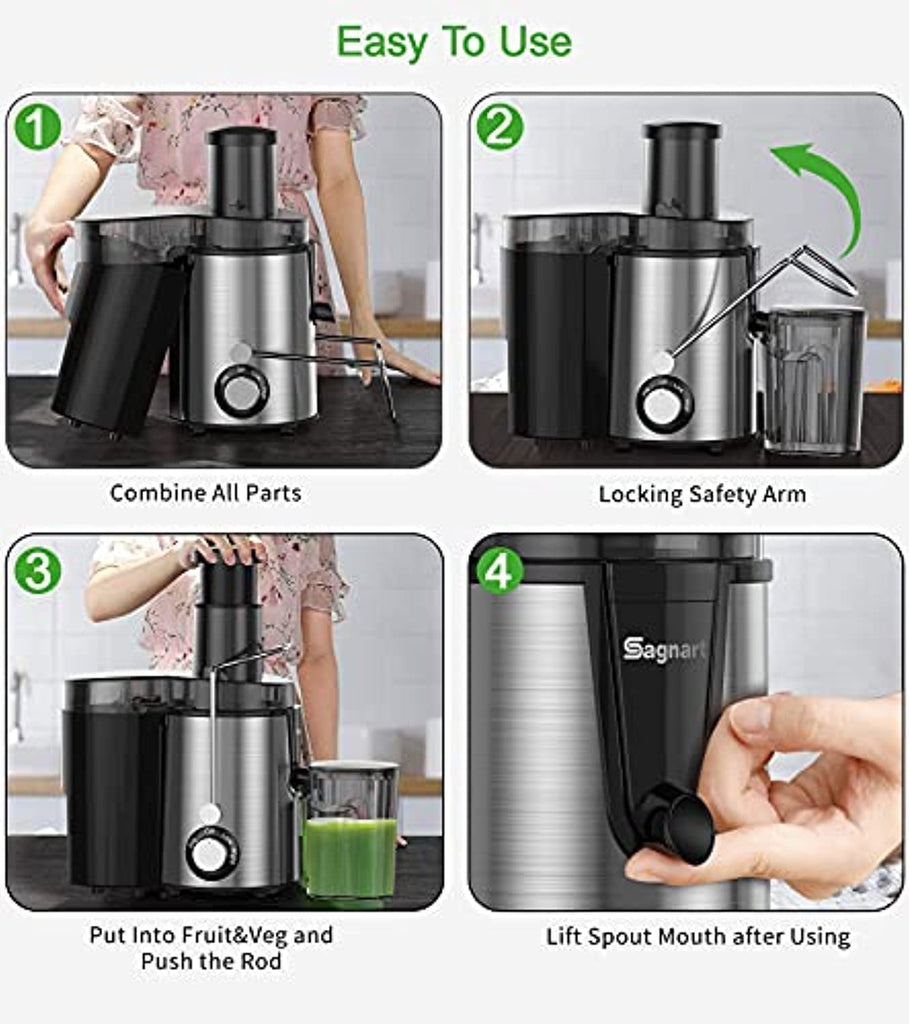 Easy To Use

1

Combine All Parts

2

Locking Safety Arm

3

Put Into Fruit&Veg and Push the Rod

4

Sagnart

Lift Spout Mouth after Using