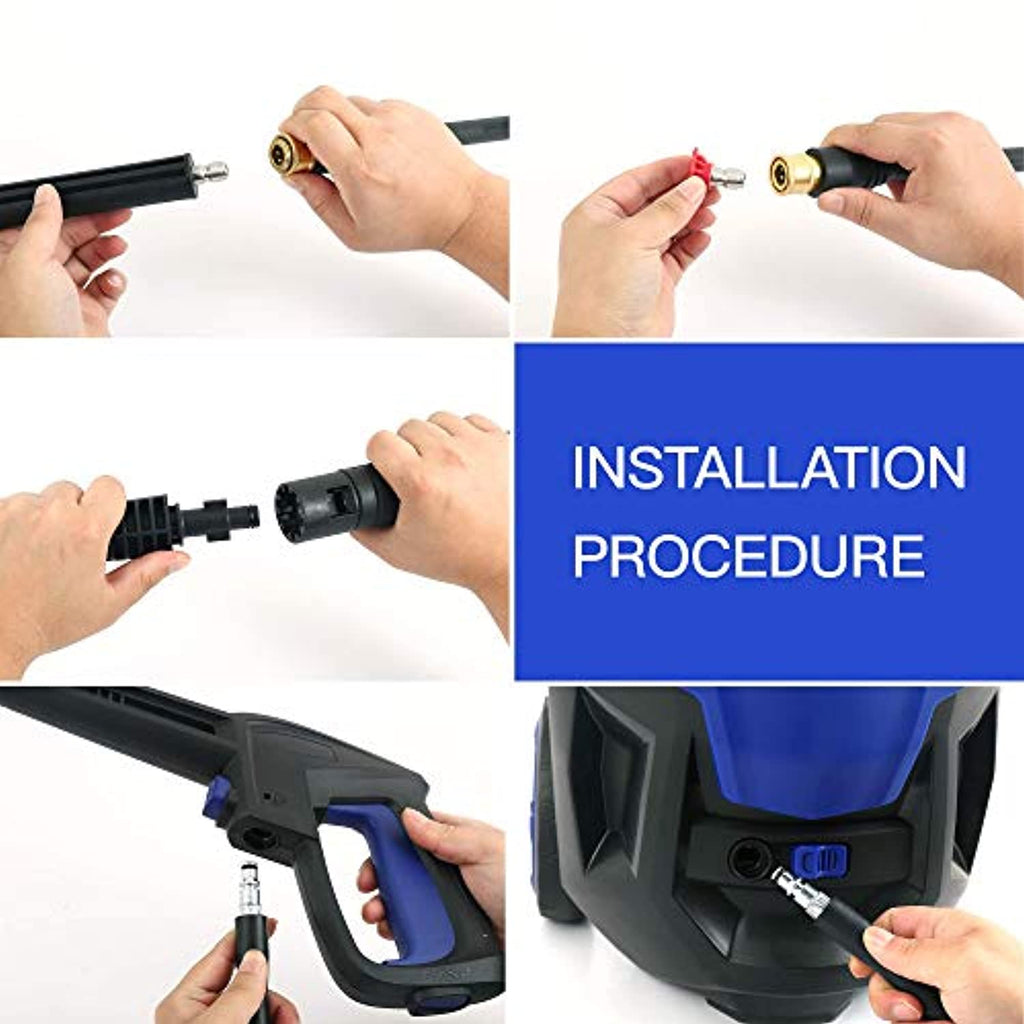 INSTALLATION PROCEDURE