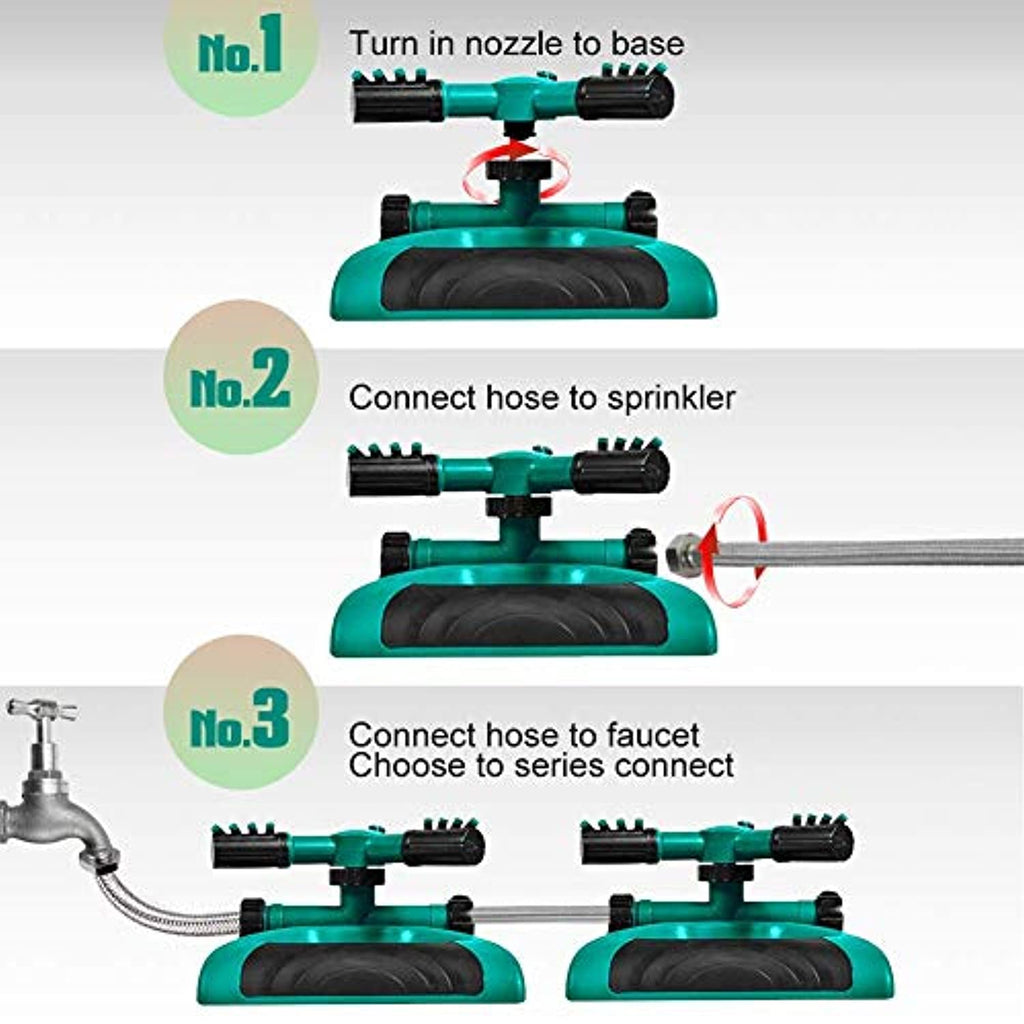 No.1
Turn in nozzle to base

No.2
Connect hose to sprinkler

No.3
Connect hose to faucet
Choose to series connect