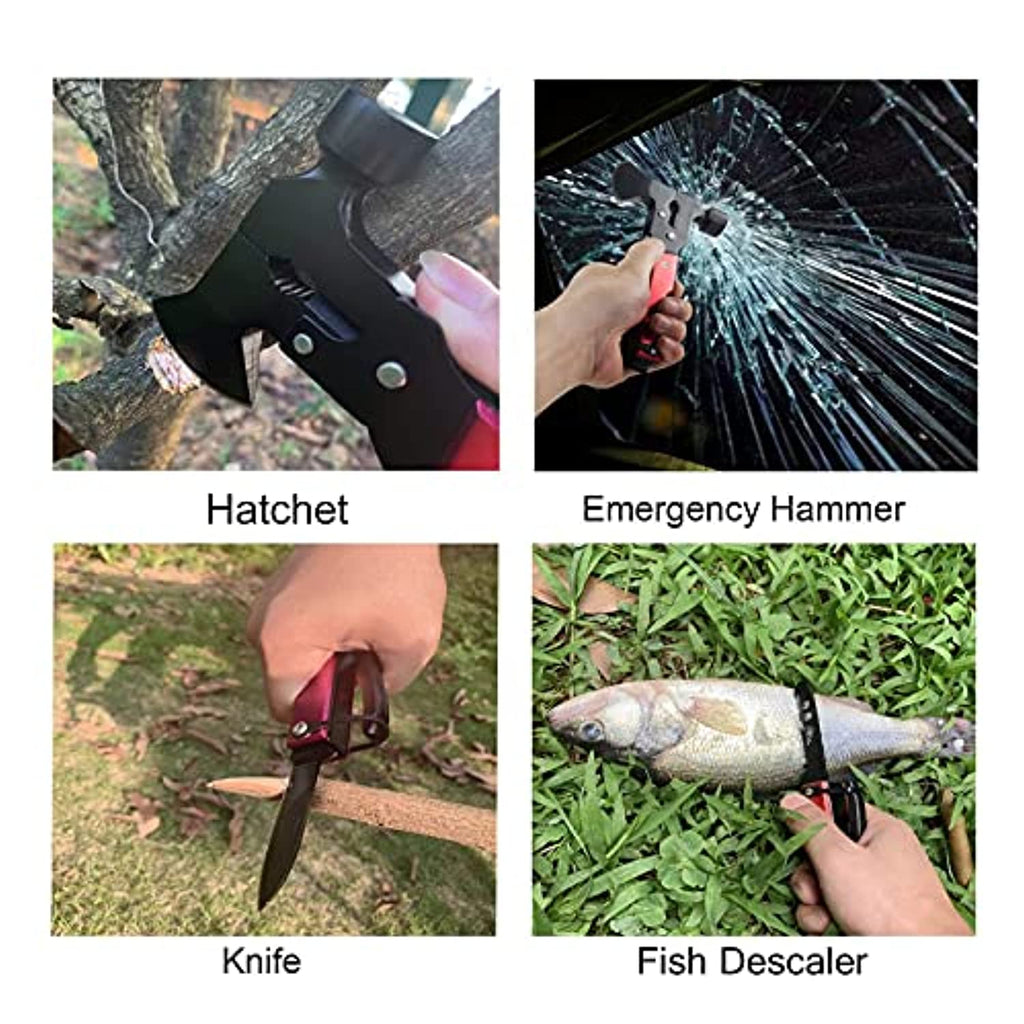 Hatchet

Emergency Hammer

Knife

Fish Descaler