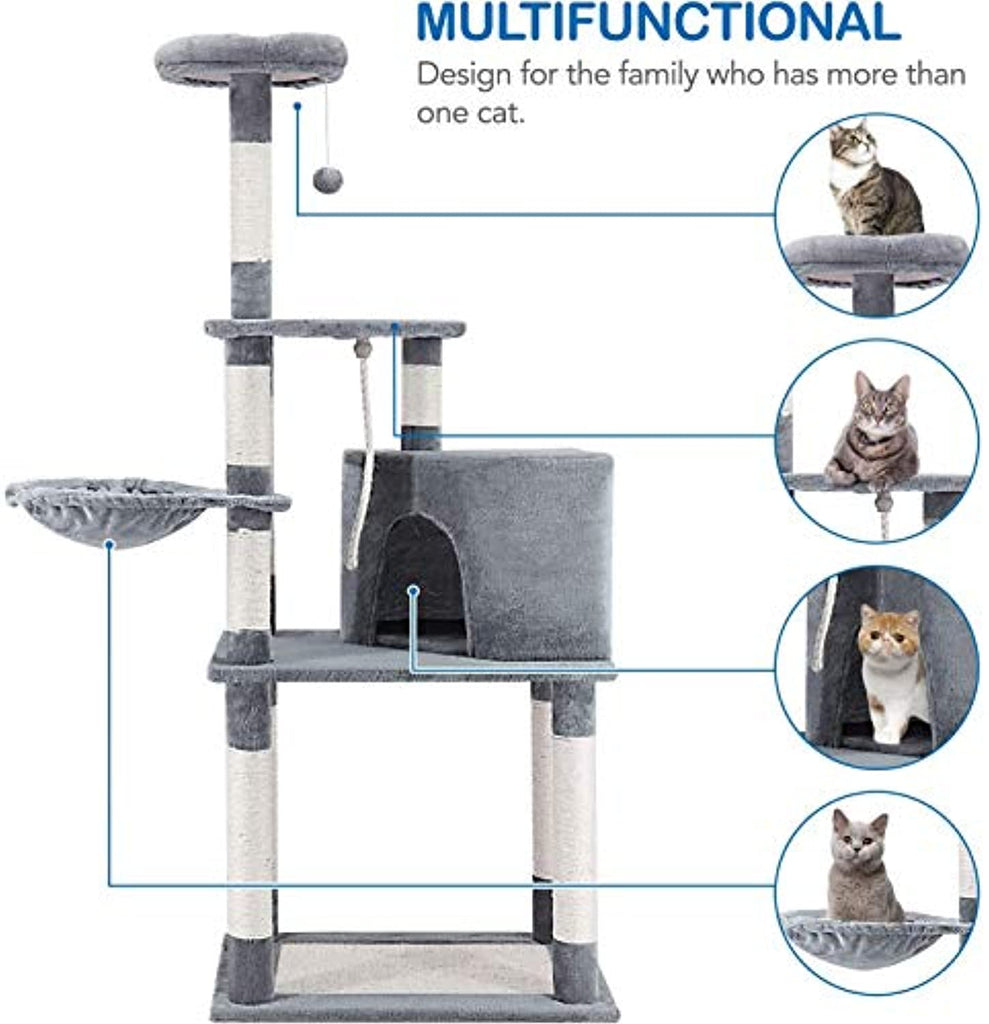 MULTIFUNCTIONAL

Design for the family who has more than one cat.