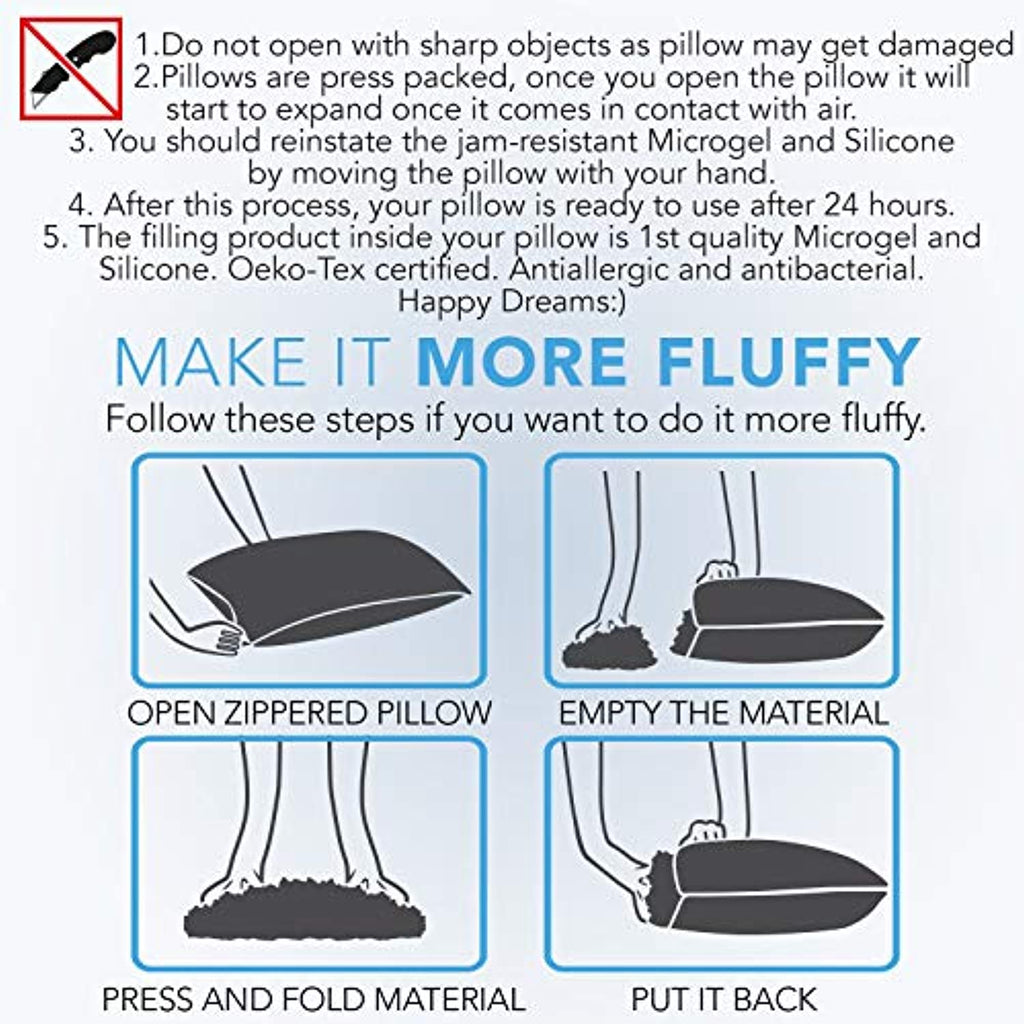 1.Do not open with sharp objects as pillow may get damaged
2.Pillows are press packed, once you open the pillow it will start to expand once it comes in contact with air.
3. You should reinstate the jam-resistant Microgel and Silicone by moving the pillow with your hand.
4. After this process, your pillow is ready to use after 24 hours.
5. The filling product inside your pillow is 1st quality Microgel and Silicone. Oeko-Tex certified. Antiallergic and antibacterial.
Happy Dreams:)

MAKE IT MORE FLUFFY

Follow these steps if you want to do it more fluffy.

OPEN ZIPPERED PILLOW

EMPTY THE MATERIAL

PRESS AND FOLD MATERIAL

PUT IT BACK