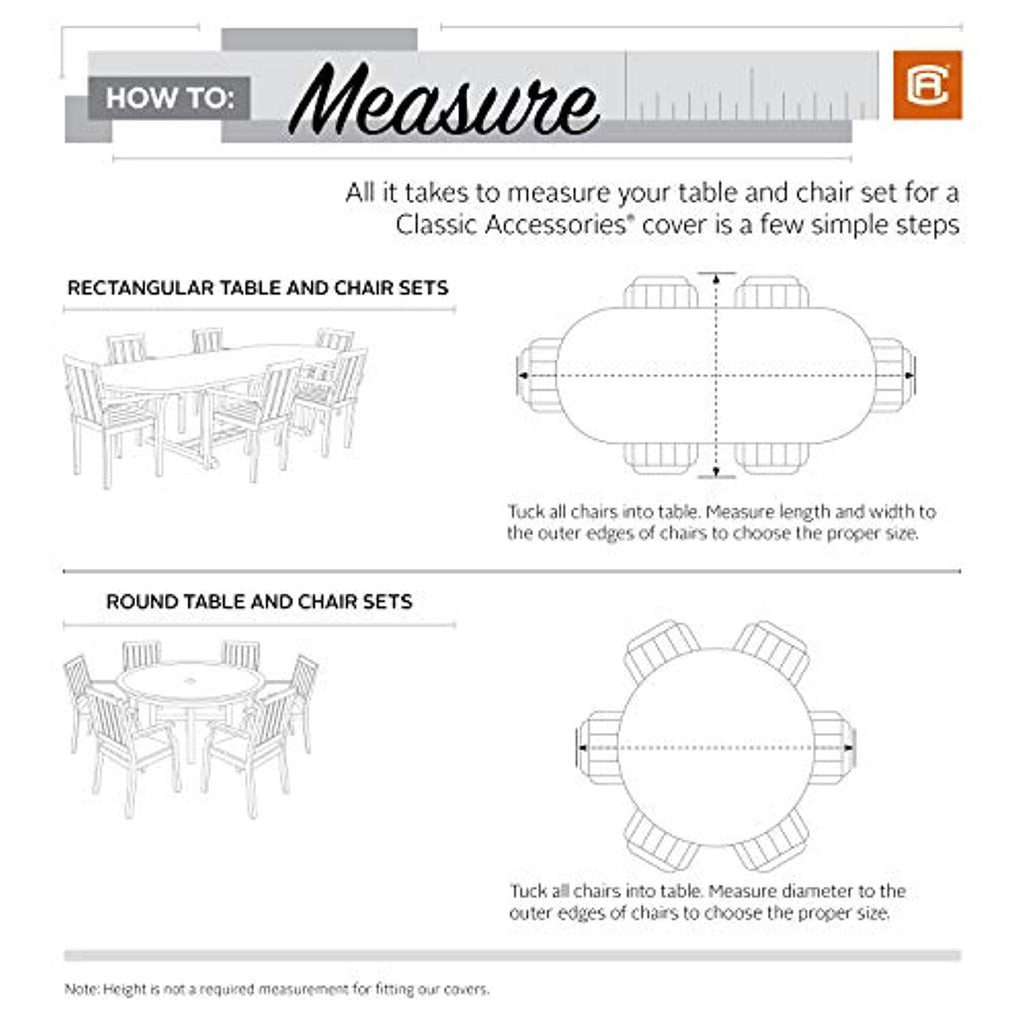 HOW TO: Measure

All it takes to measure your table and chair set for a Classic Accessories® cover is a few simple steps

RECTANGULAR TABLE AND CHAIR SETS

Tuck all chairs into table. Measure length and width to the outer edges of chairs to choose the proper size.

ROUND TABLE AND CHAIR SETS

Tuck all chairs into table. Measure diameter to the outer edges of chairs to choose the proper size.

Note: Height is not a required measurement for fitting our covers.