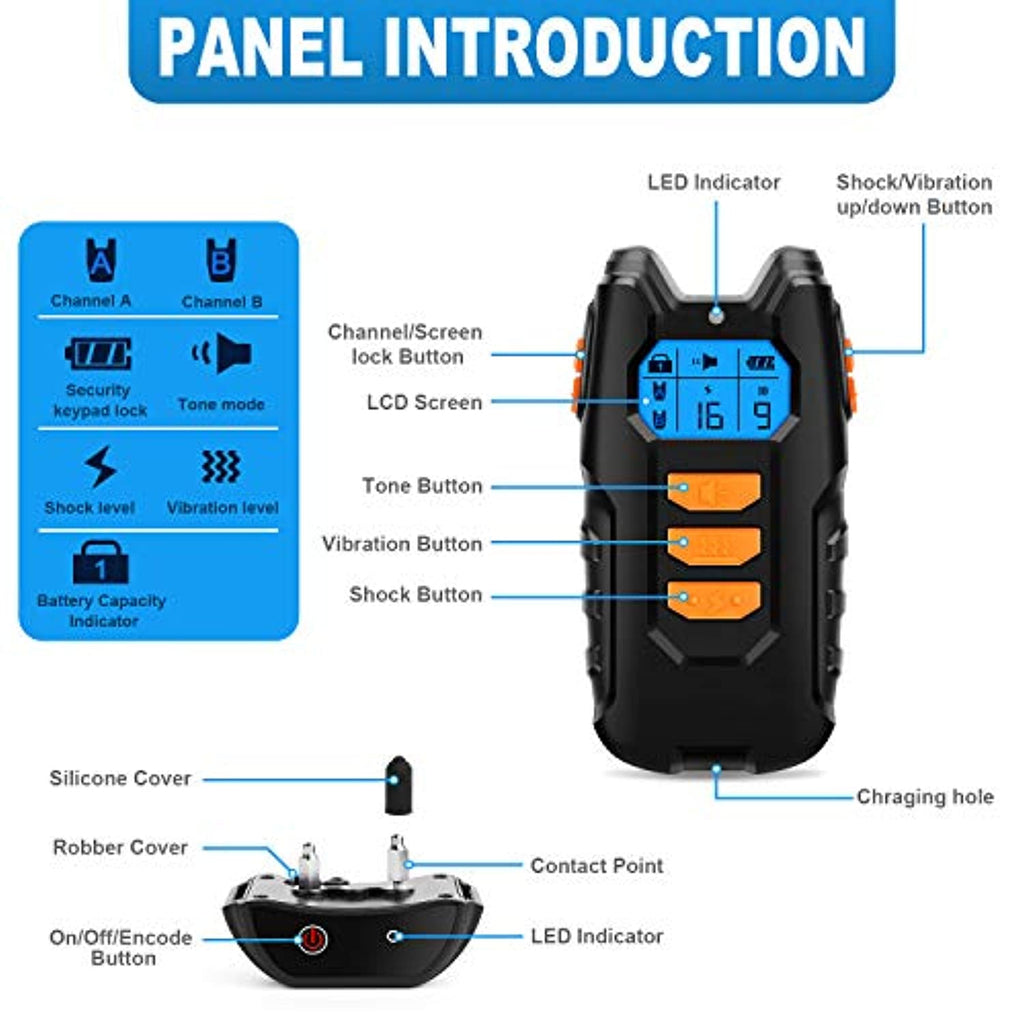 PANEL INTRODUCTION

A
Channel A
B
Channel B
Security keypad lock
Tone mode
Shock level
Vibration level
1
Battery Capacity Indicator

LED Indicator
Shock/Vibration up/down Button
Channel/Screen lock Button
LCD Screen
16
9
Tone Button
Vibration Button
Shock Button
Chraging hole

Silicone Cover
Robber Cover
Contact Point
On/Off/Encode Button
LED Indicator