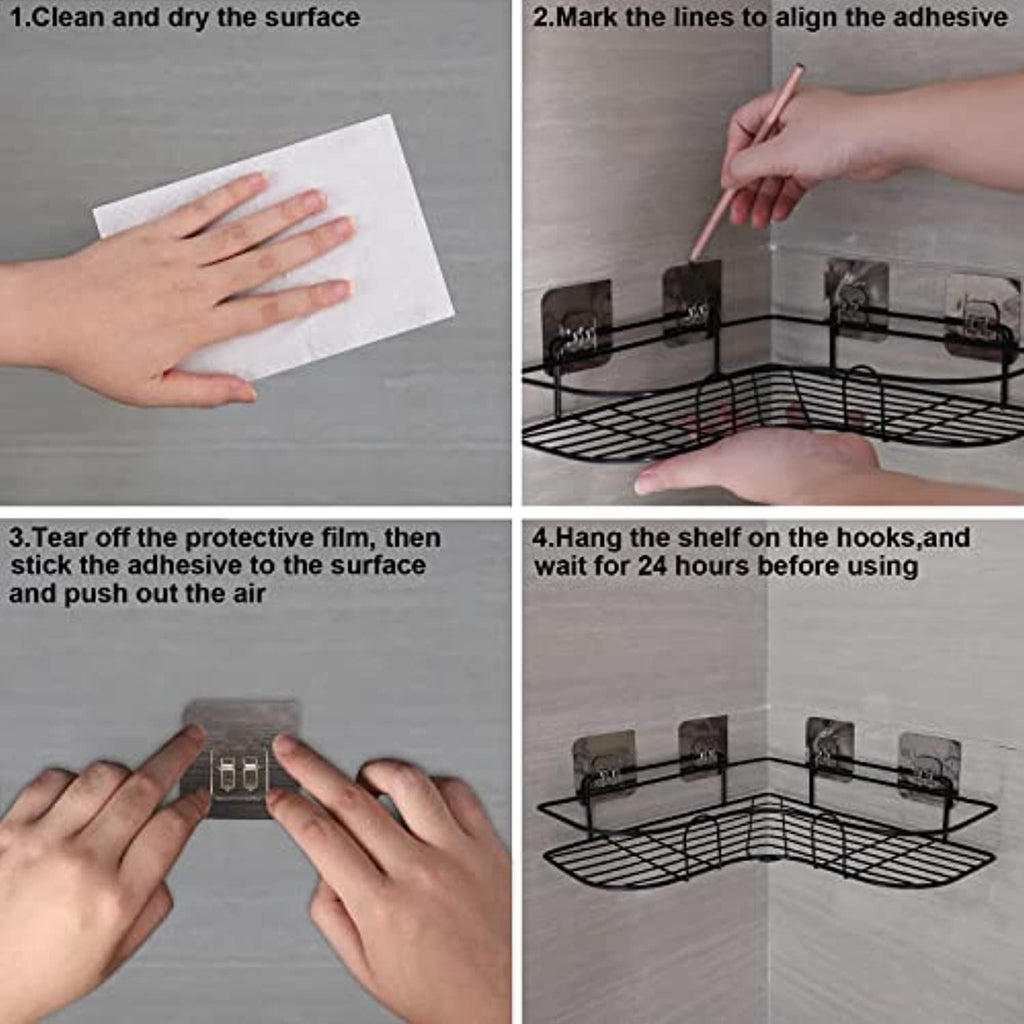 1.Clean and dry the surface

2.Mark the lines to align the adhesive

3.Tear off the protective film, then stick the adhesive to the surface and push out the air

4.Hang the shelf on the hooks,and wait for 24 hours before using