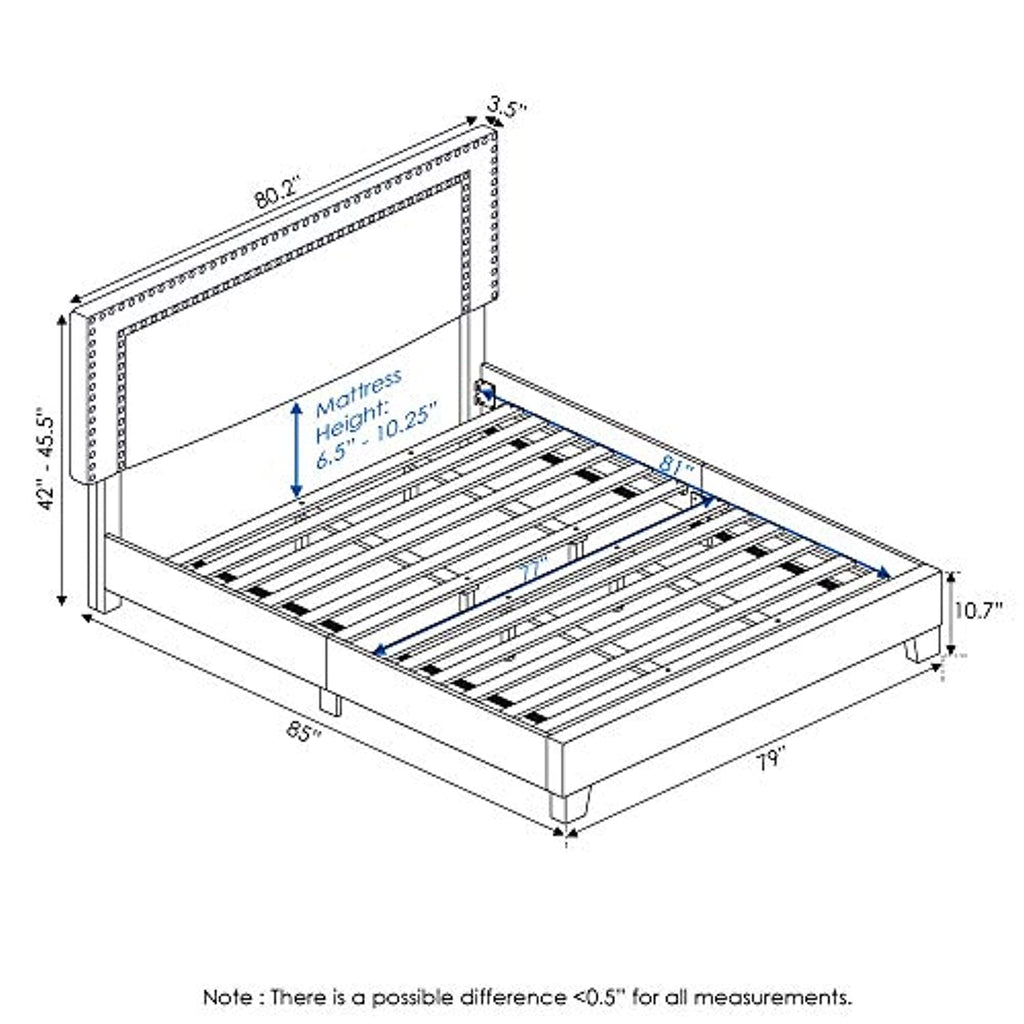 3.5"

80.2"

42" - 45.5"

Mattress Height: 6.5" - 10.25"

81"

77"

10.7"

85"

79"

Note : There is a possible difference <0.5" for all measurements.