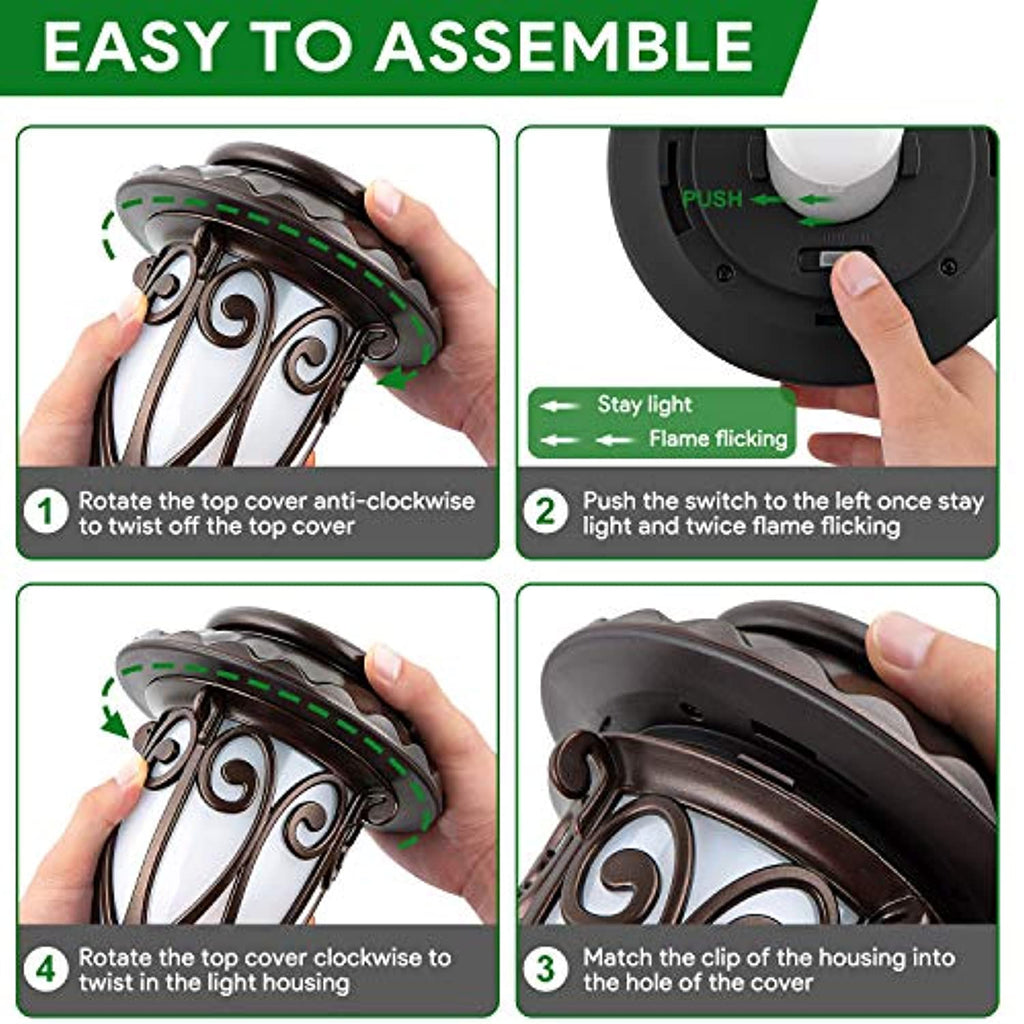 EASY TO ASSEMBLE

1 Rotate the top cover anti-clockwise to twist off the top cover

PUSH

Stay light
Flame flicking

2 Push the switch to the left once stay light and twice flame flicking

4 Rotate the top cover clockwise to twist in the light housing

3 Match the clip of the housing into the hole of the cover