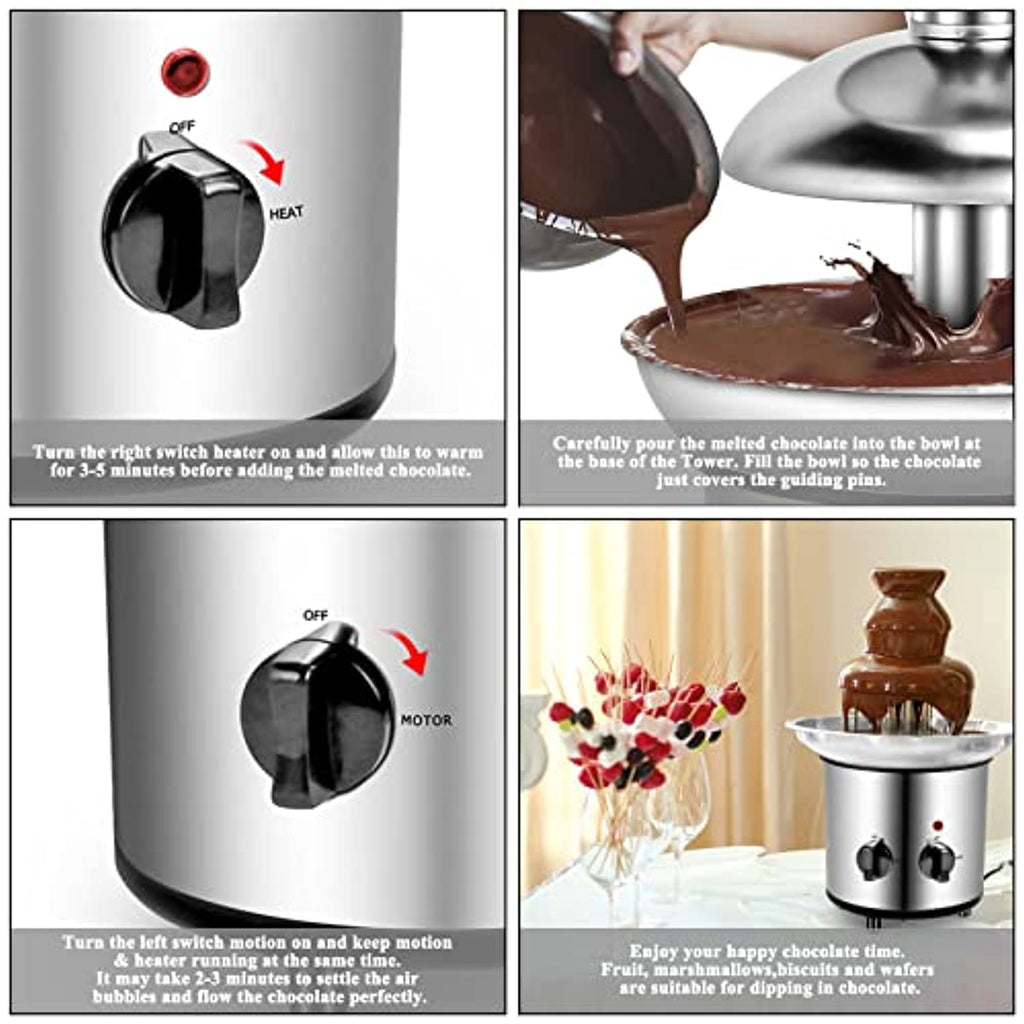 OFF

HEAT

Turn the right switch heater on and allow this to warm for 3-5 minutes before adding the melted chocolate.

Carefully pour the melted chocolate into the bowl at the base of the Tower. Fill the bowl so the chocolate just covers the guiding pins.

OFF

MOTOR

Turn the left switch motion on and keep motion & heater running at the same time. It may take 2-3 minutes to settle the air bubbles and flow the chocolate perfectly.

Enjoy your happy chocolate time. Fruit, marshmallows,biscuits and wafers are suitable for dipping in chocolate.