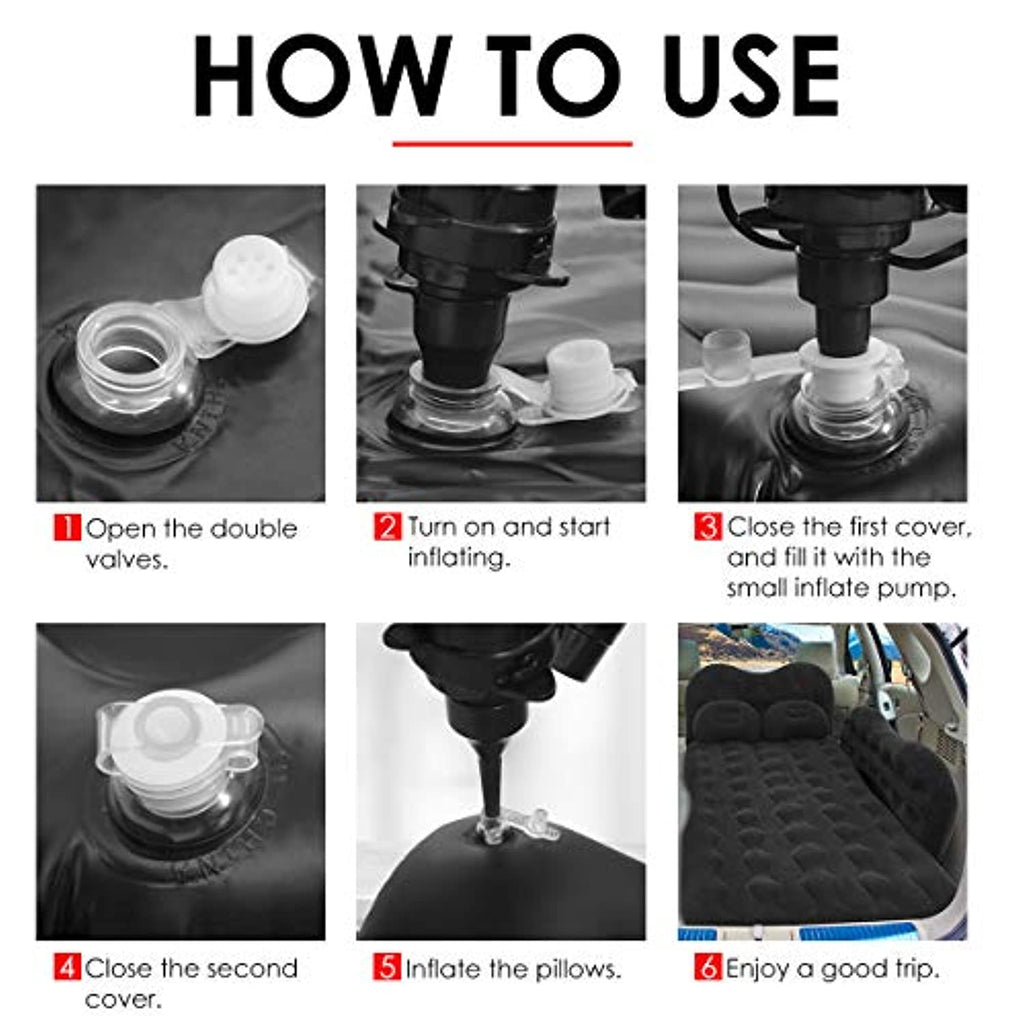 HOW TO USE

1 Open the double valves.

2 Turn on and start inflating.

3 Close the first cover, and fill it with the small inflate pump.

4 Close the second cover.

5 Inflate the pillows.

6 Enjoy a good trip.