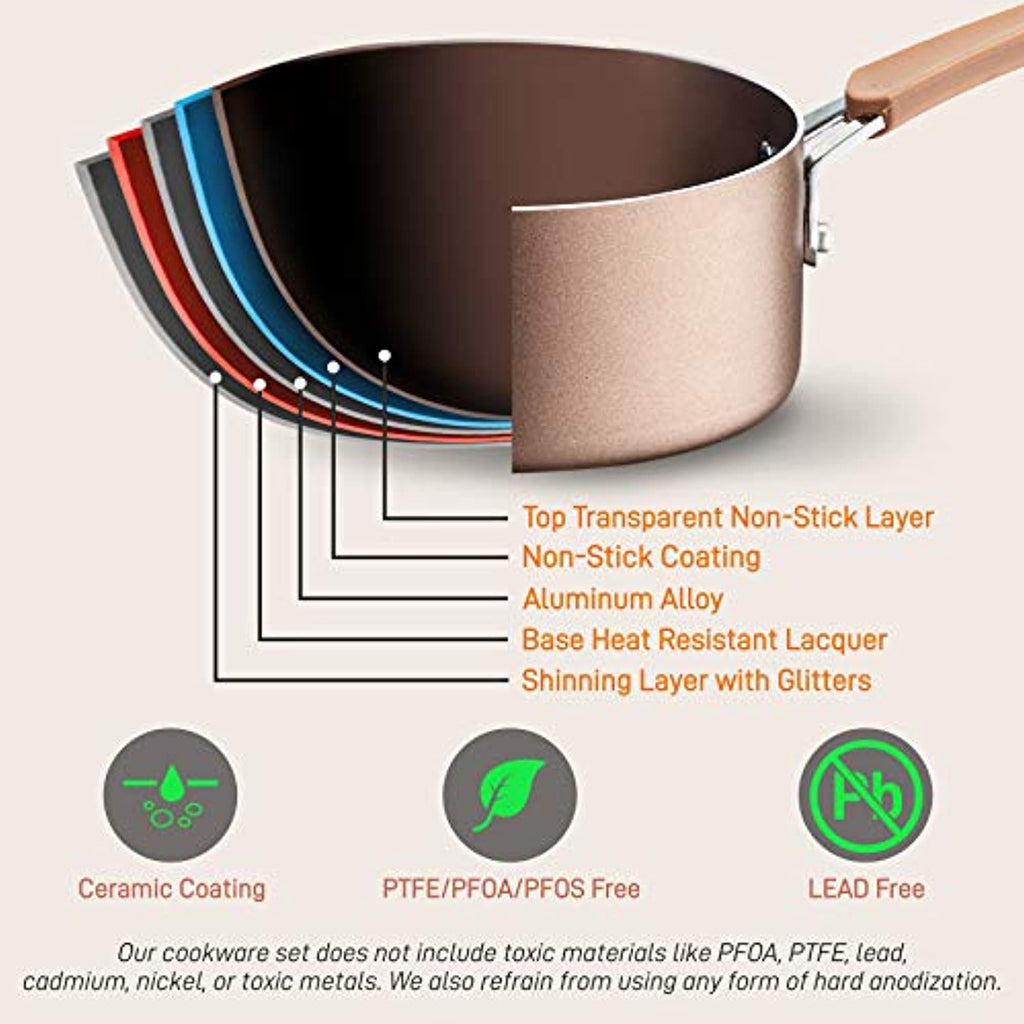 Top Transparent Non-Stick Layer
Non-Stick Coating
Aluminum Alloy
Base Heat Resistant Lacquer
Shinning Layer with Glitters

Pb

Ceramic Coating

PTFE/PFOA/PFOS Free

LEAD Free

Our cookware set does not include toxic materials like PFOA, PTFE, lead, cadmium, nickel, or toxic metals. We also refrain from using any form of hard anodization.