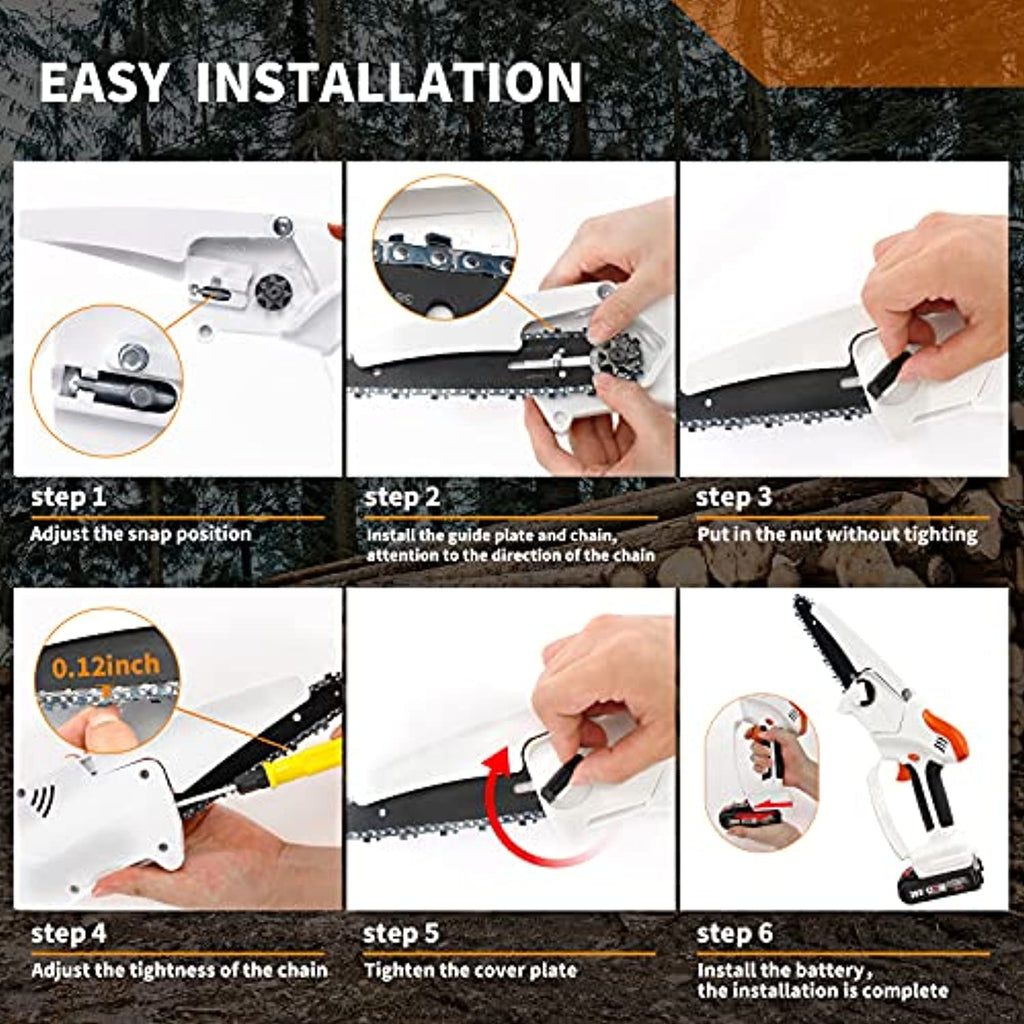 EASY INSTALLATION

step 1
Adjust the snap position

step 2
Install the guide plate and chain, attention to the direction of the chain

step 3
Put in the nut without tighting

0.12inch

step 4
Adjust the tightness of the chain

step 5
Tighten the cover plate

step 6
Install the battery, the installation is complete