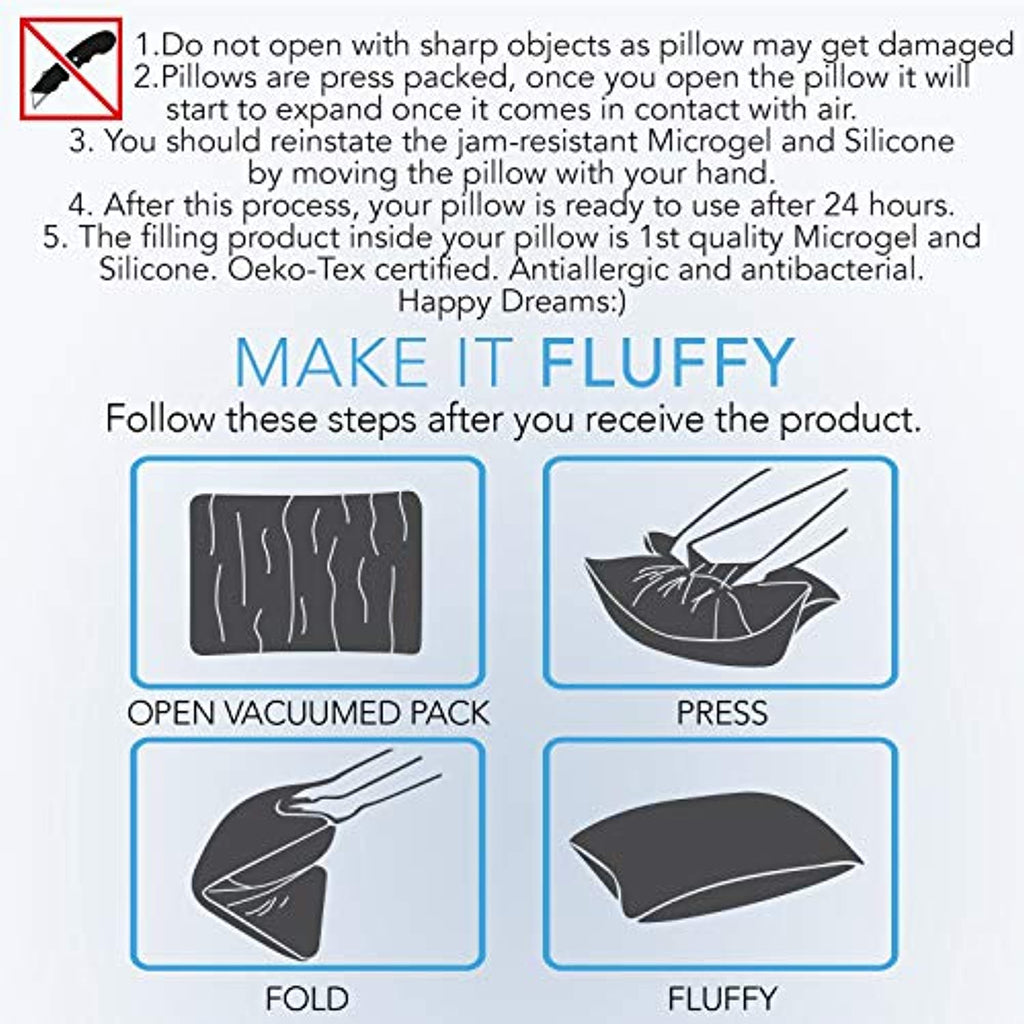 1.Do not open with sharp objects as pillow may get damaged
2.Pillows are press packed, once you open the pillow it will start to expand once it comes in contact with air.
3. You should reinstate the jam-resistant Microgel and Silicone by moving the pillow with your hand.
4. After this process, your pillow is ready to use after 24 hours.
5. The filling product inside your pillow is 1st quality Microgel and Silicone. Oeko-Tex certified. Antiallergic and antibacterial.
Happy Dreams:)

MAKE IT FLUFFY

Follow these steps after you receive the product.

OPEN VACUUMED PACK

PRESS

FOLD

FLUFFY