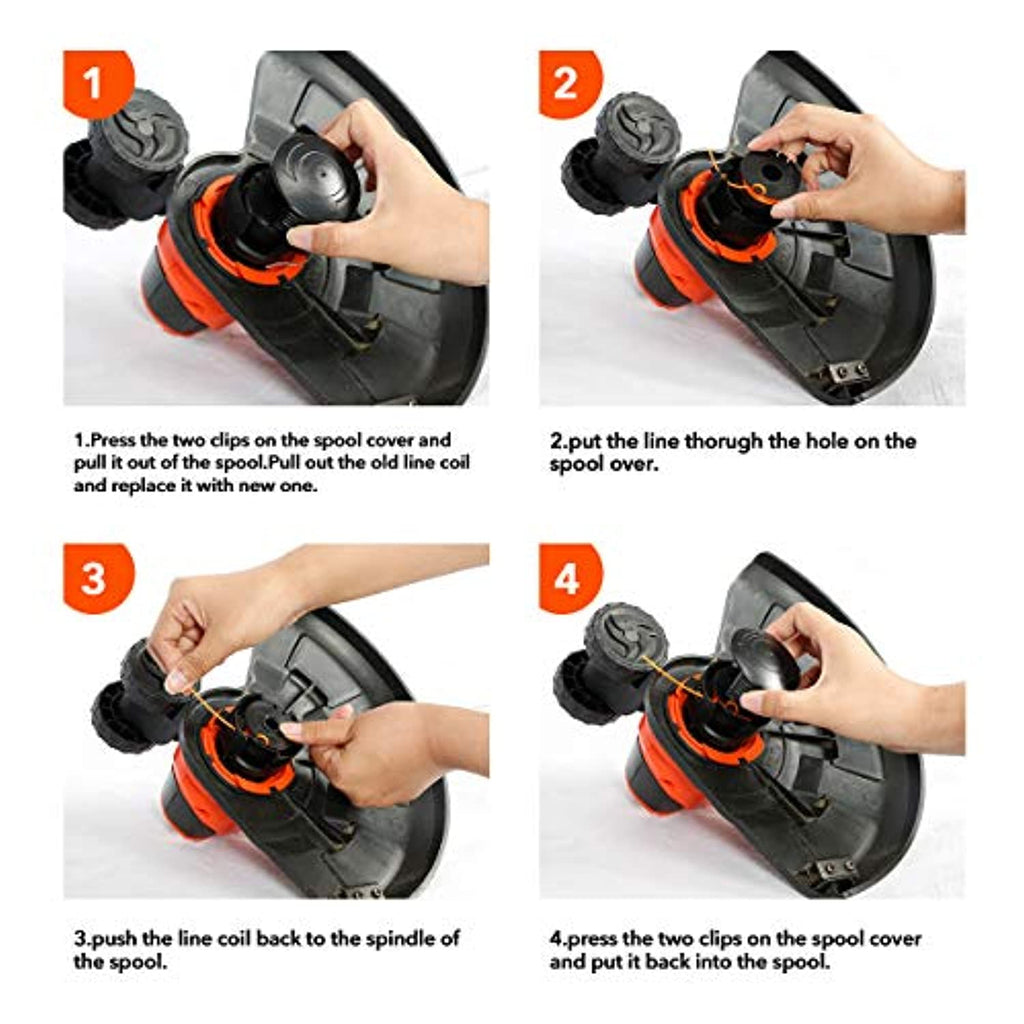 1

1.Press the two clips on the spool cover and pull it out of the spool.Pull out the old line coil and replace it with new one.

2

2.put the line thorugh the hole on the spool over.

3

3.push the line coil back to the spindle of the spool.

4

4.press the two clips on the spool cover and put it back into the spool.