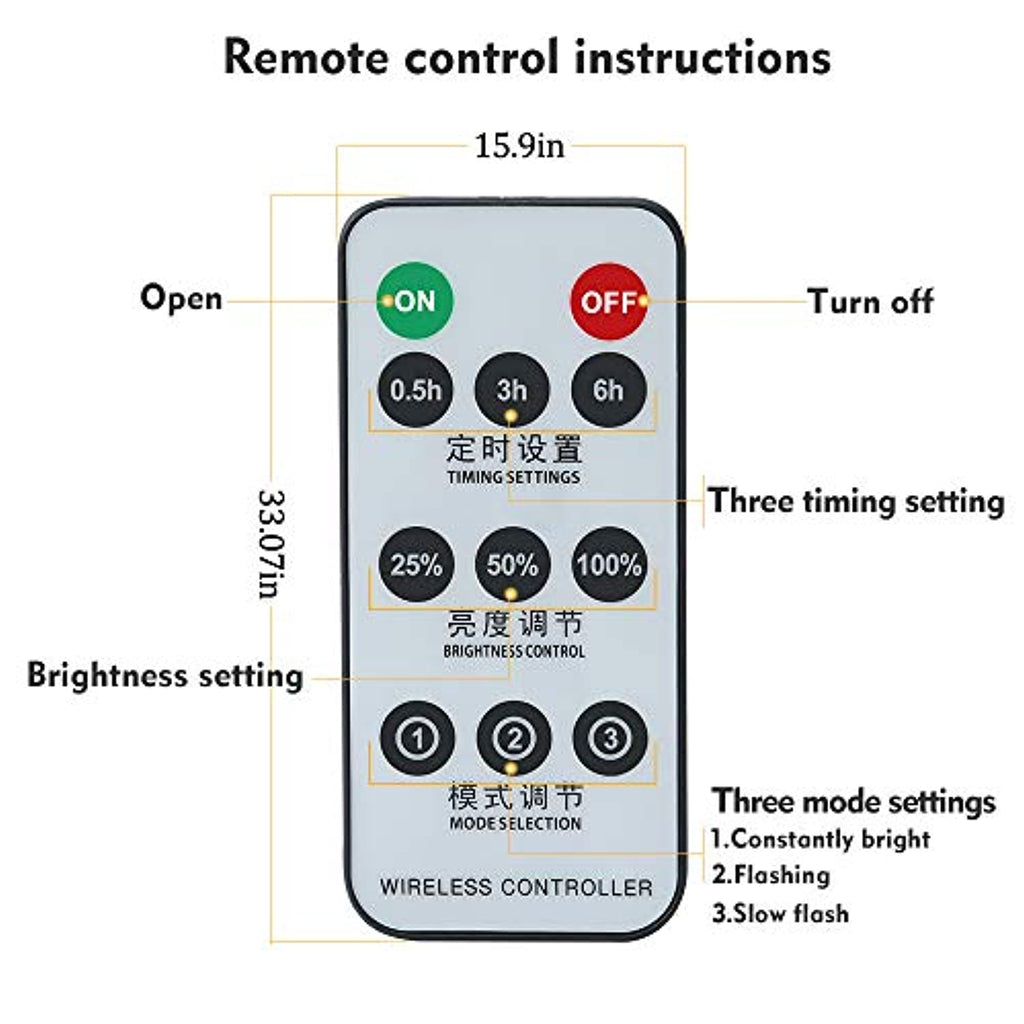 Remote control instructions

15.9in

33.07in

Open

ON

OFF

Turn off

0.5h

3h

6h

定时设置
TIMING SETTINGS

Three timing setting

25%

50%

100%

亮度调节
BRIGHTNESS CONTROL

Brightness setting

①

②

③

模式调节
MODE SELECTION

Three mode settings
1.Constantly bright
2.Flashing
3.Slow flash

WIRELESS CONTROLLER