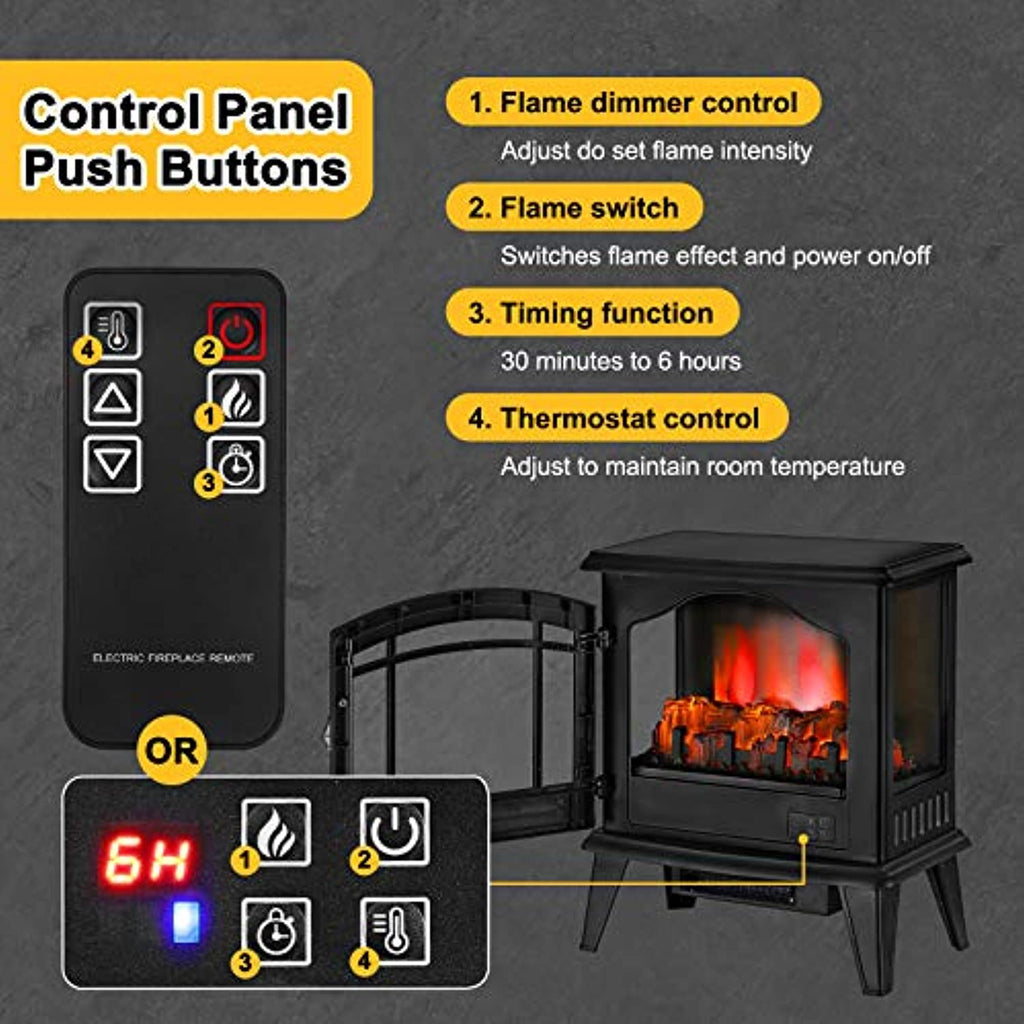 Control Panel Push Buttons

1. Flame dimmer control
Adjust do set flame intensity

2. Flame switch
Switches flame effect and power on/off

3. Timing function
30 minutes to 6 hours

4. Thermostat control
Adjust to maintain room temperature

4
2
1
3

ELECTRIC FIREPLACE REMOTE

OR

6H
1
2
3
4