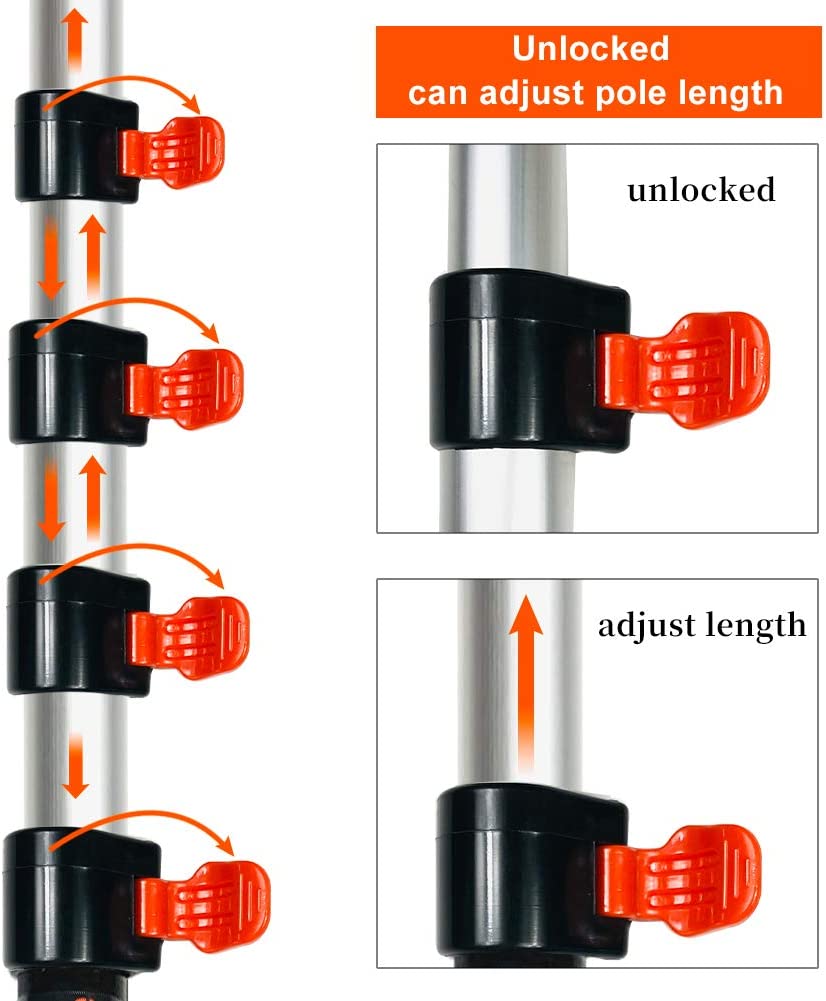 Unlocked
can adjust pole length

unlocked

adjust length