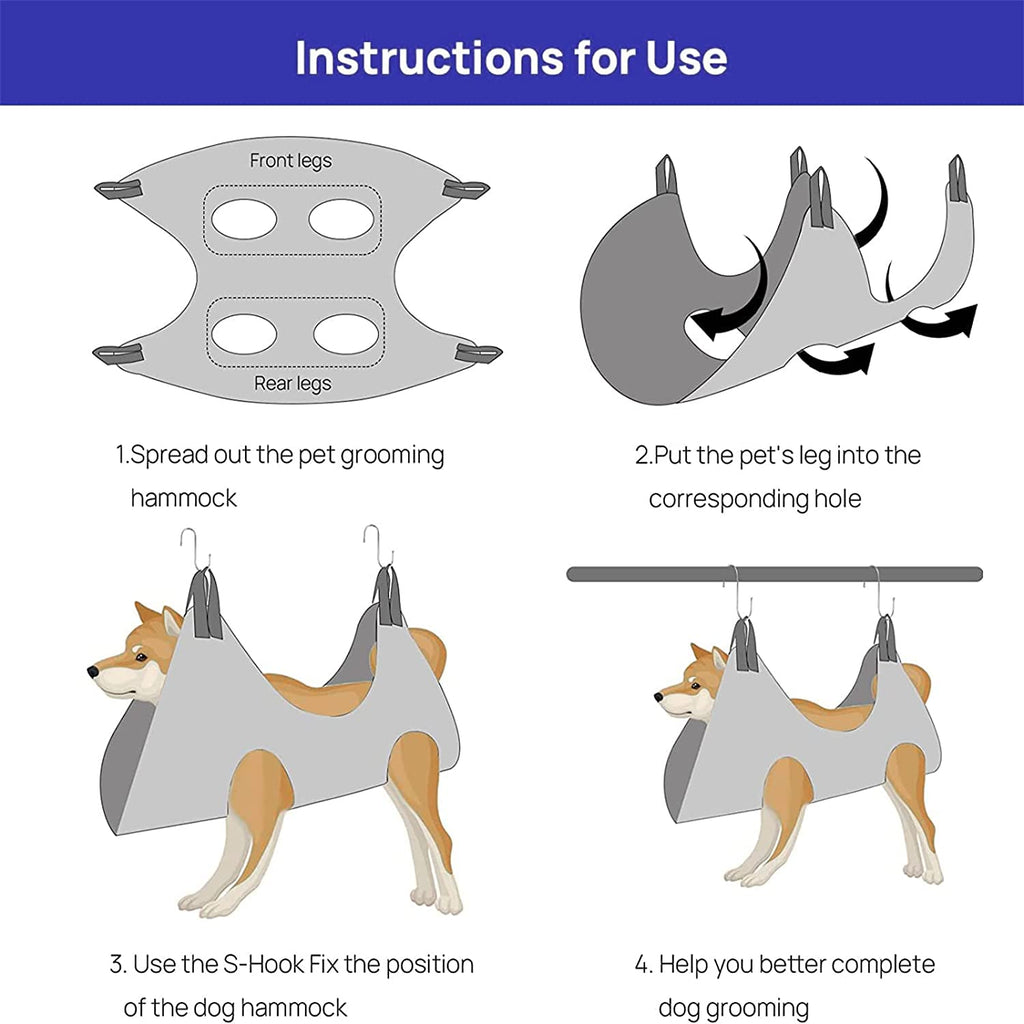 Instructions for Use

Front legs

Rear legs

1.Spread out the pet grooming hammock

2.Put the pet's leg into the corresponding hole

3. Use the S-Hook Fix the position of the dog hammock

4. Help you better complete dog grooming