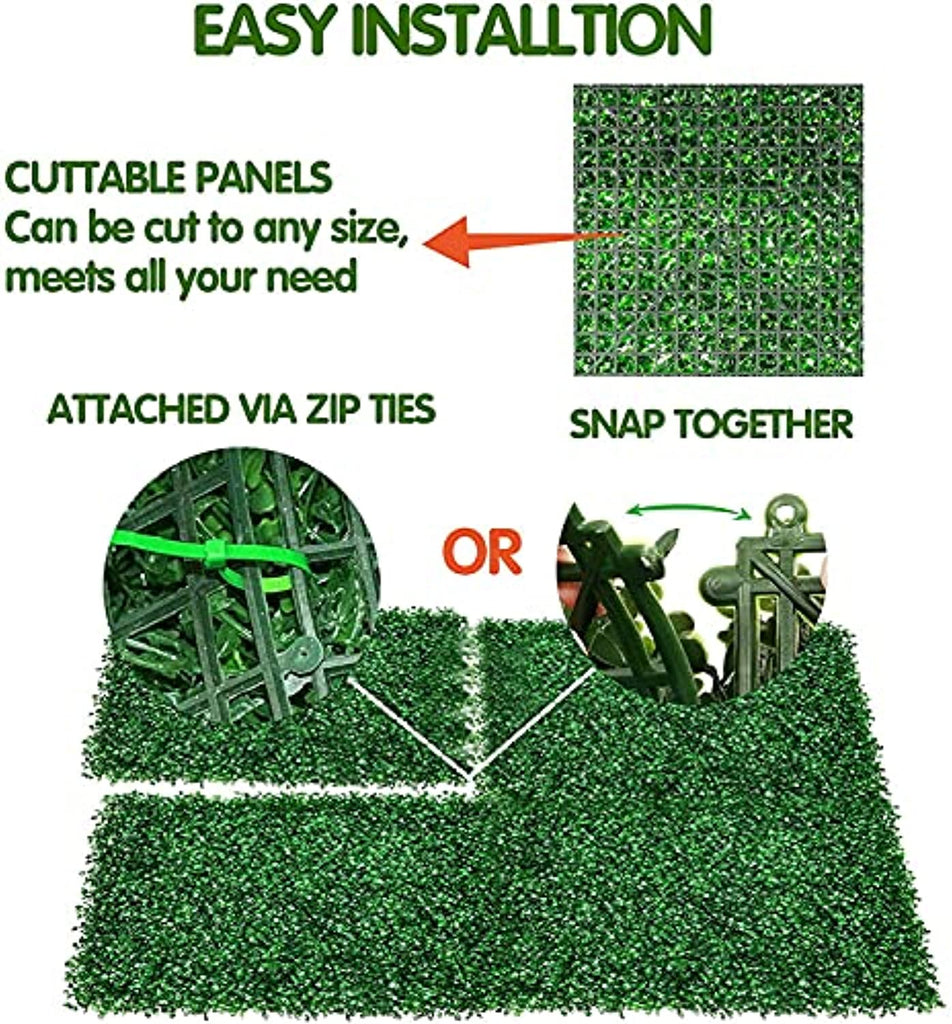 EASY INSTALLTION

CUTTABLE PANELS
Can be cut to any size, meets all your need

ATTACHED VIA ZIP TIES

SNAP TOGETHER

OR