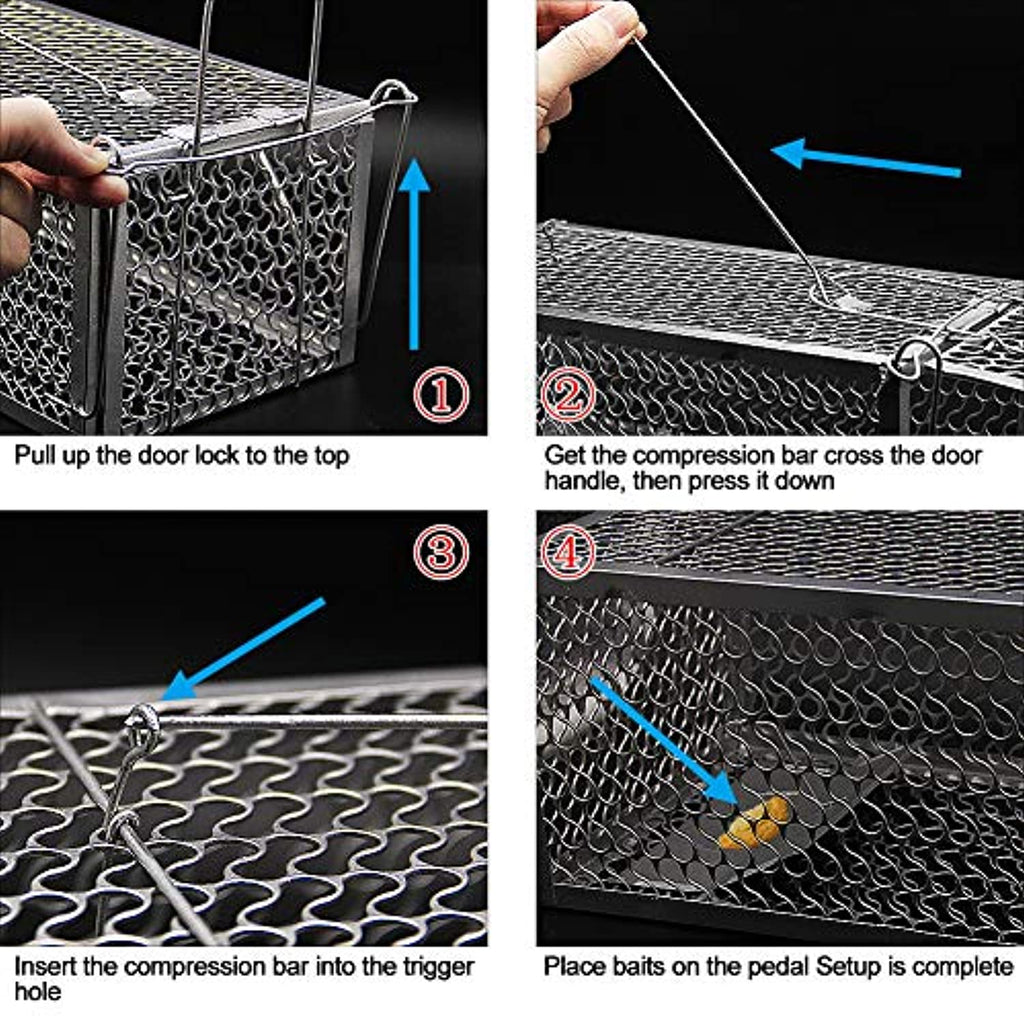 ①

Pull up the door lock to the top

②

Get the compression bar cross the door handle, then press it down

③

Insert the compression bar into the trigger hole

④

Place baits on the pedal Setup is complete