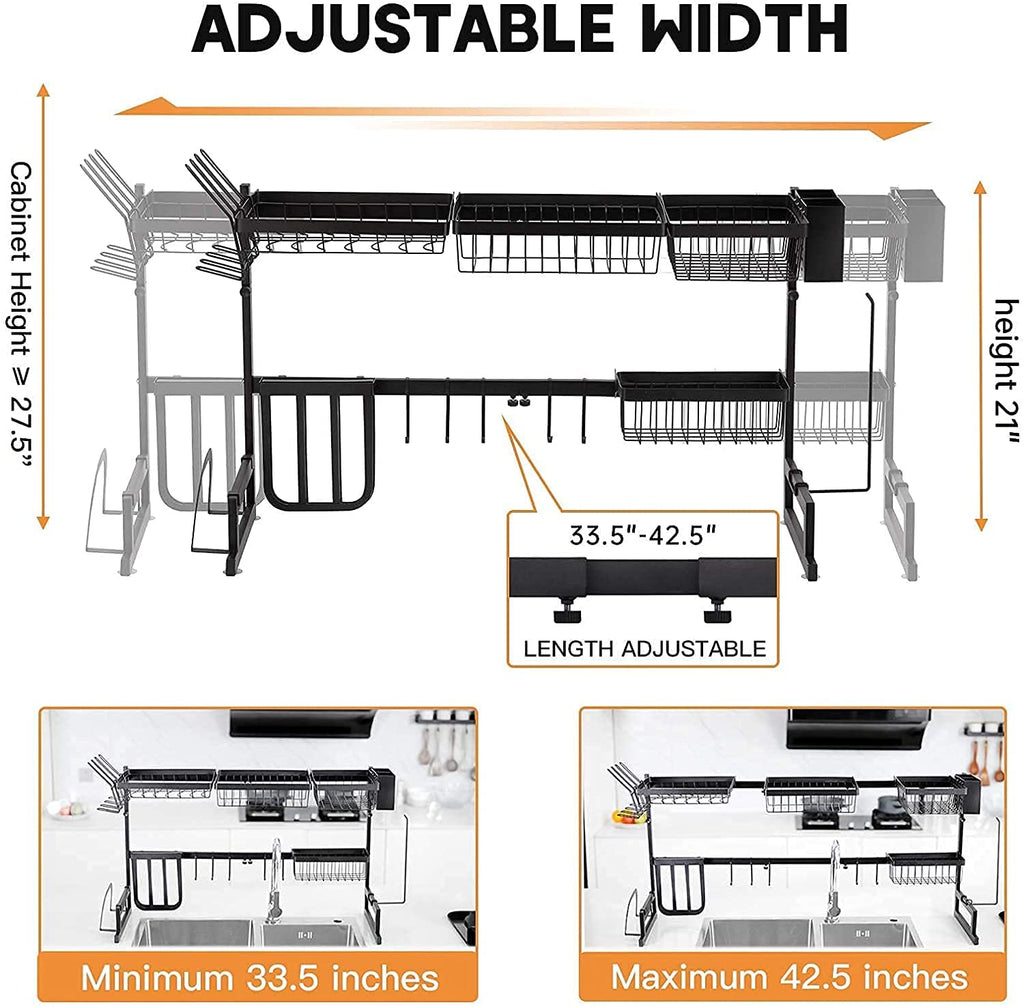 ADJUSTABLE WIDTH

Cabinet Height ≥ 27.5"

height 21"

33.5"-42.5"

LENGTH ADJUSTABLE

Minimum 33.5 inches

Maximum 42.5 inches