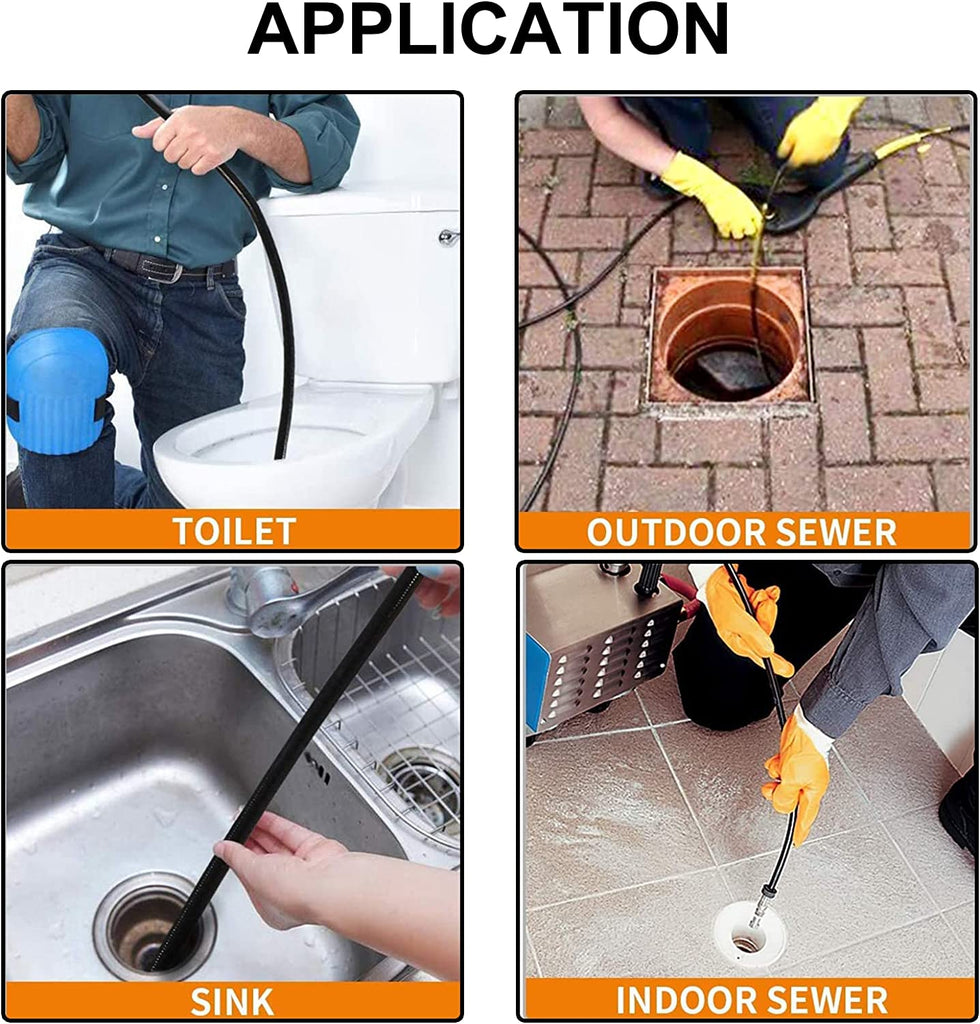 APPLICATION

TOILET

OUTDOOR SEWER

SINK

INDOOR SEWER