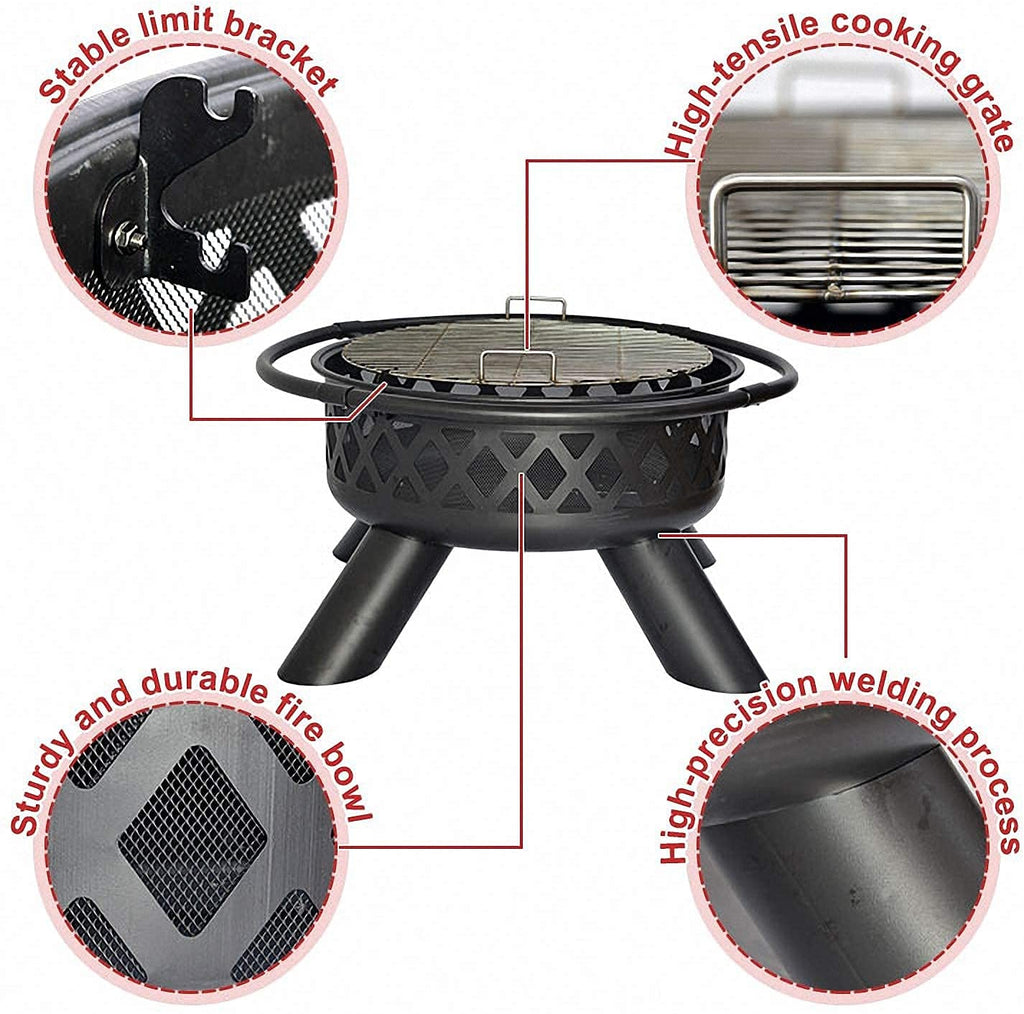 Stable limit bracket

High-tensile cooking grate

Sturdy and durable fire bowl

High-precision welding process