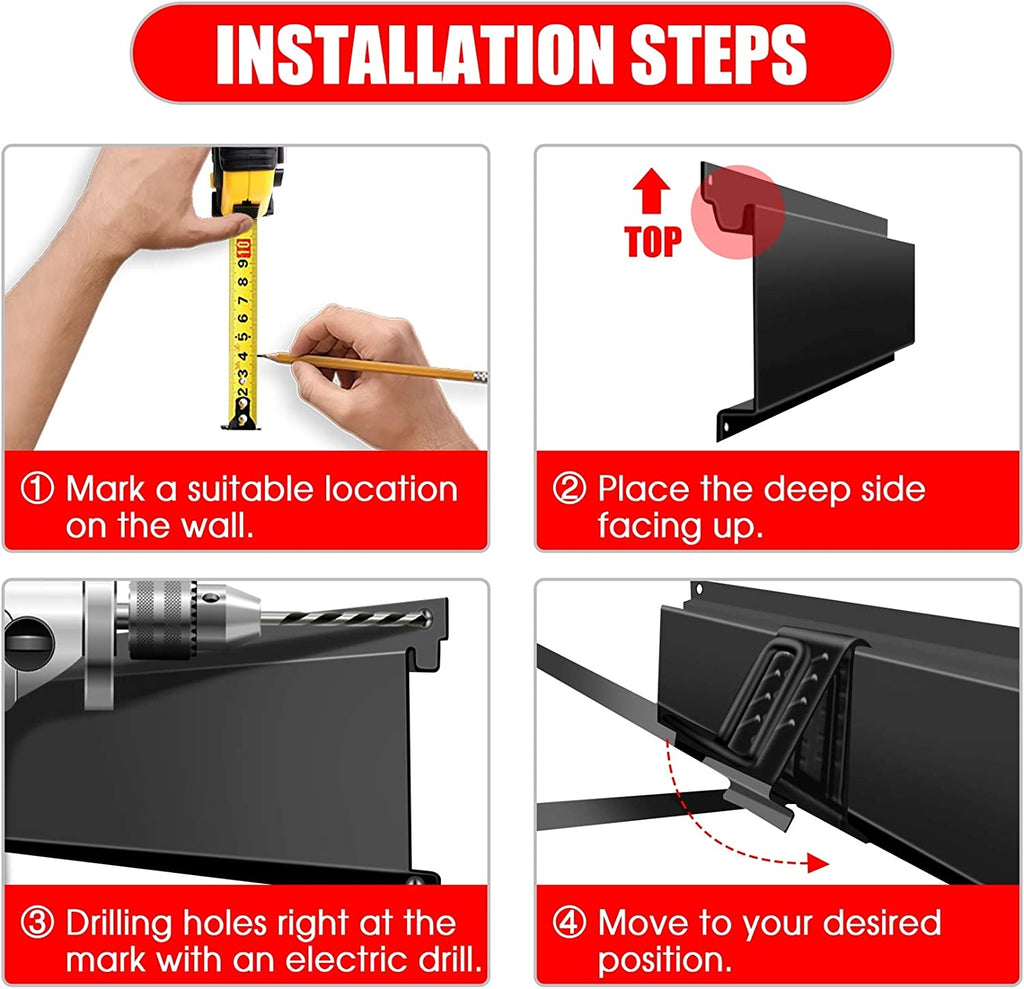 INSTALLATION STEPS

10
9
8
7
6
5
4
3
2

① Mark a suitable location on the wall.

TOP

② Place the deep side facing up.

③ Drilling holes right at the mark with an electric drill.

④ Move to your desired position.